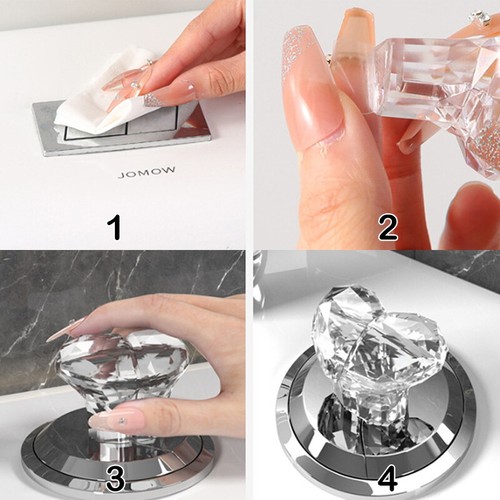 JOMOW

1

2

3

4