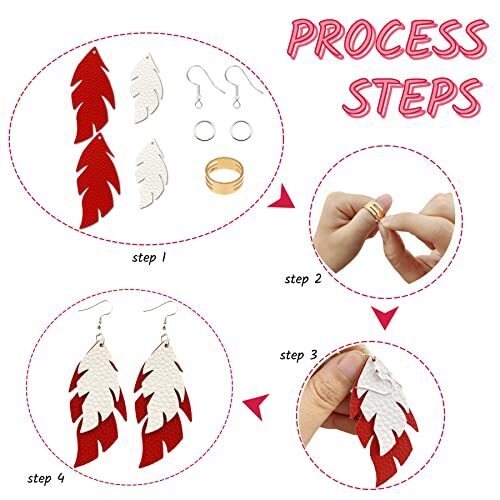 PROCESS STEPS

step 1

step 2

step 3

step 4