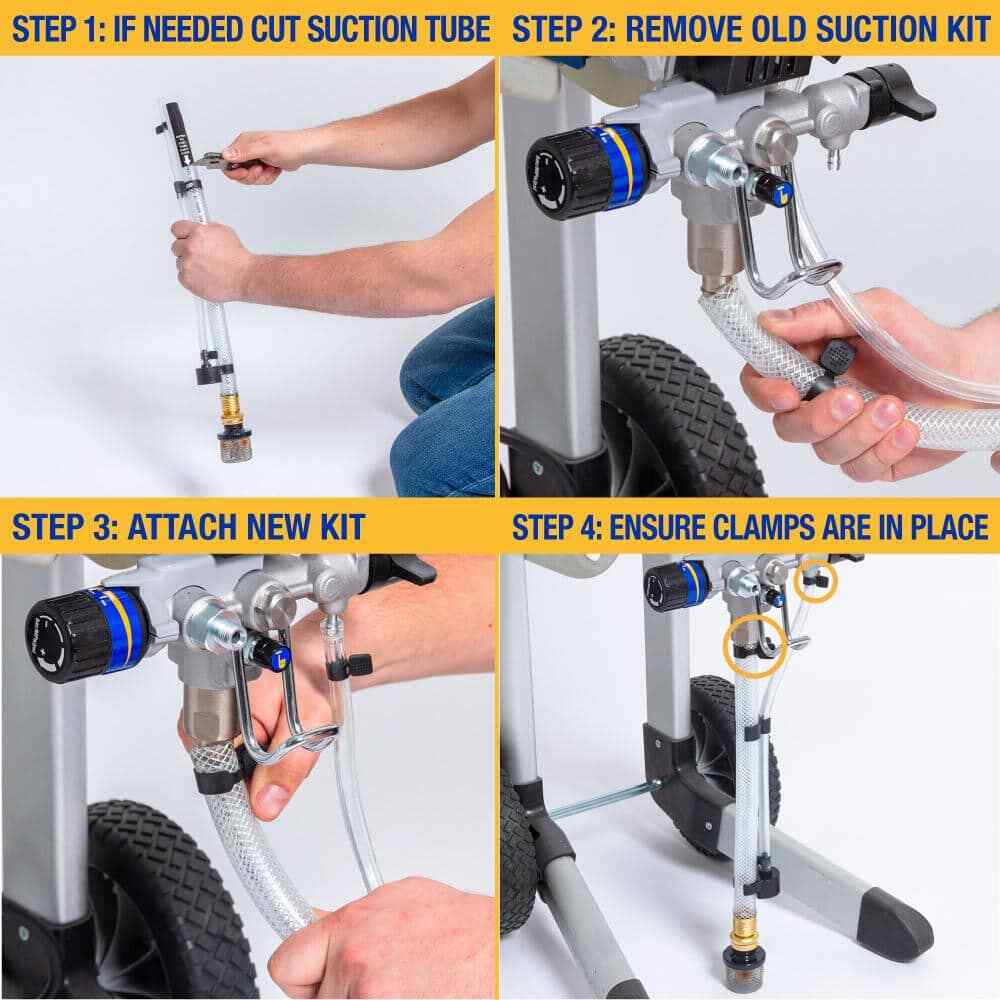 STEP 1: IF NEEDED CUT SUCTION TUBE

STEP 2: REMOVE OLD SUCTION KIT

STEP 3: ATTACH NEW KIT

STEP 4: ENSURE CLAMPS ARE IN PLACE