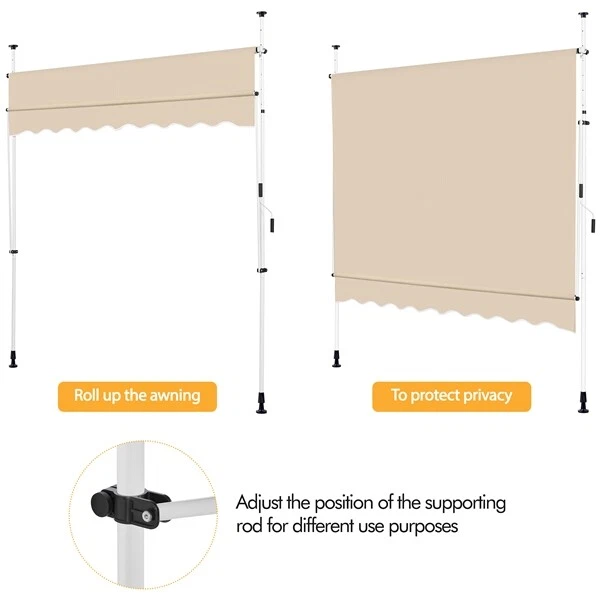 Roll up the awning

To protect privacy

Adjust the position of the supporting rod for different use purposes