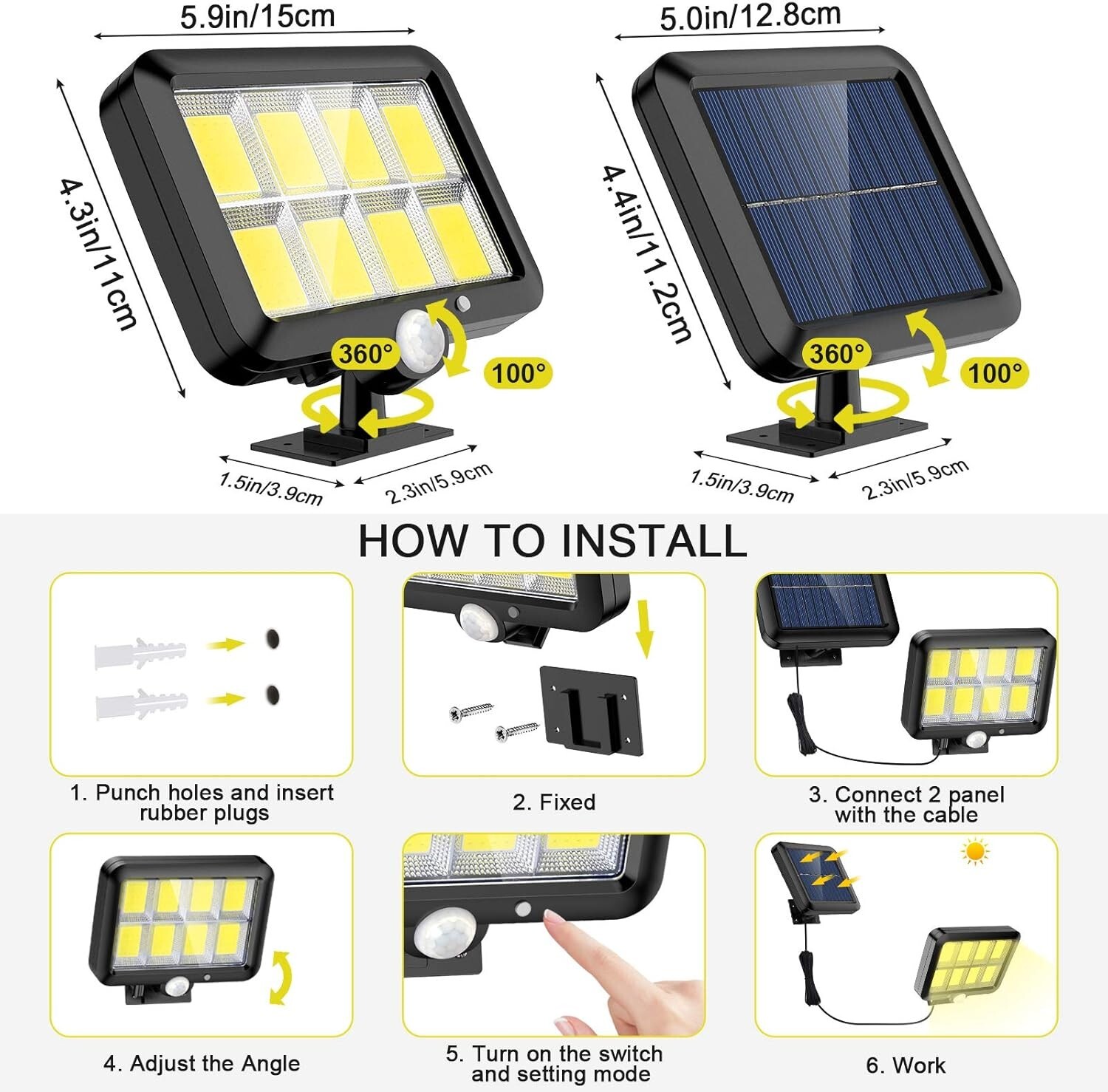 5.9in/15cm

4.3in/11cm

360°

100°

1.5in/3.9cm

2.3in/5.9cm

5.0in/12.8cm

4.4in/11.2cm

360°

100°

1.5in/3.9cm

2.3in/5.9cm

HOW TO INSTALL

1. Punch holes and insert rubber plugs

2. Fixed

3. Connect 2 panel with the cable

4. Adjust the Angle

5. Turn on the switch and setting mode

6. Work