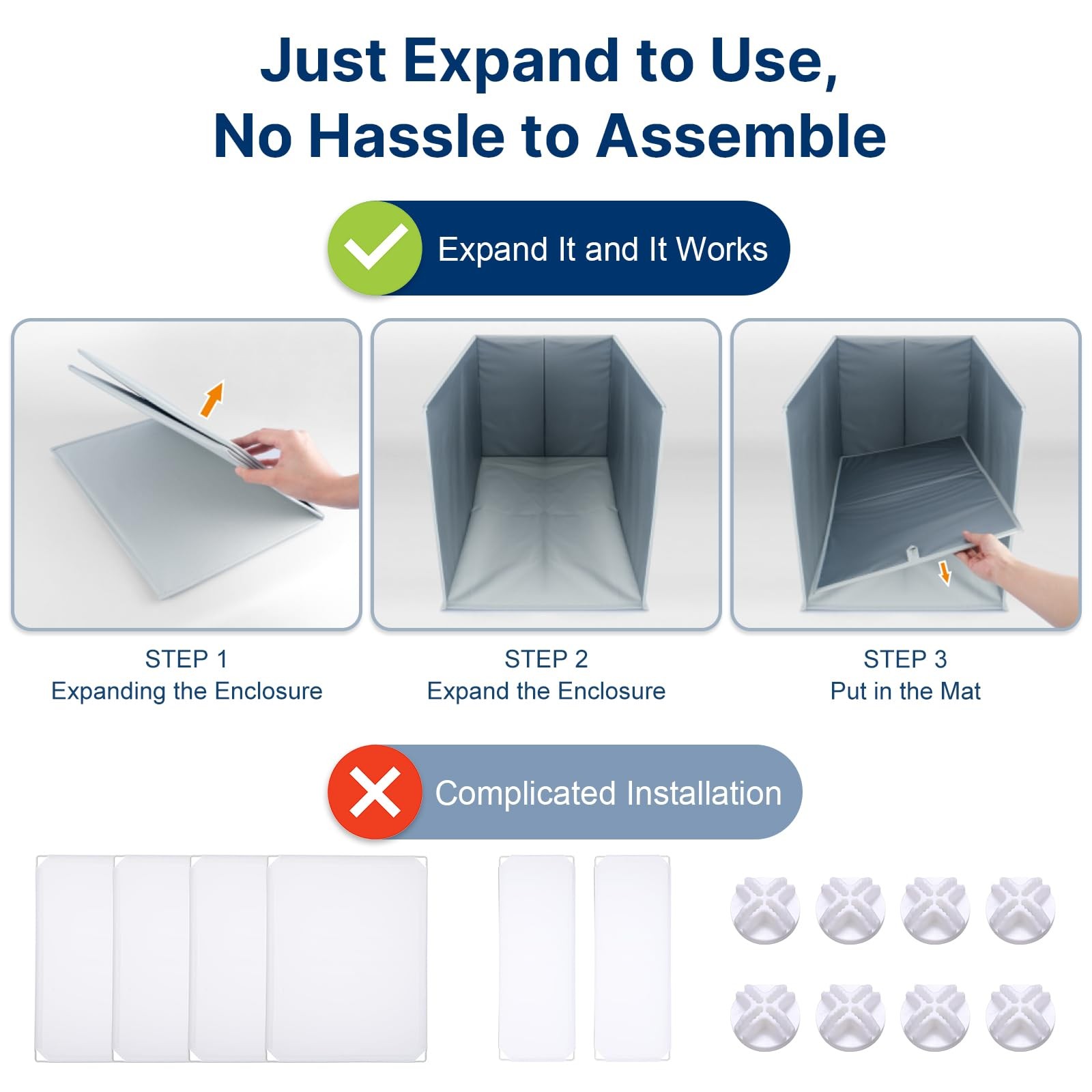 Just Expand to Use,
No Hassle to Assemble

Expand It and It Works

STEP 1
Expanding the Enclosure

STEP 2
Expand the Enclosure

STEP 3
Put in the Mat

Complicated Installation