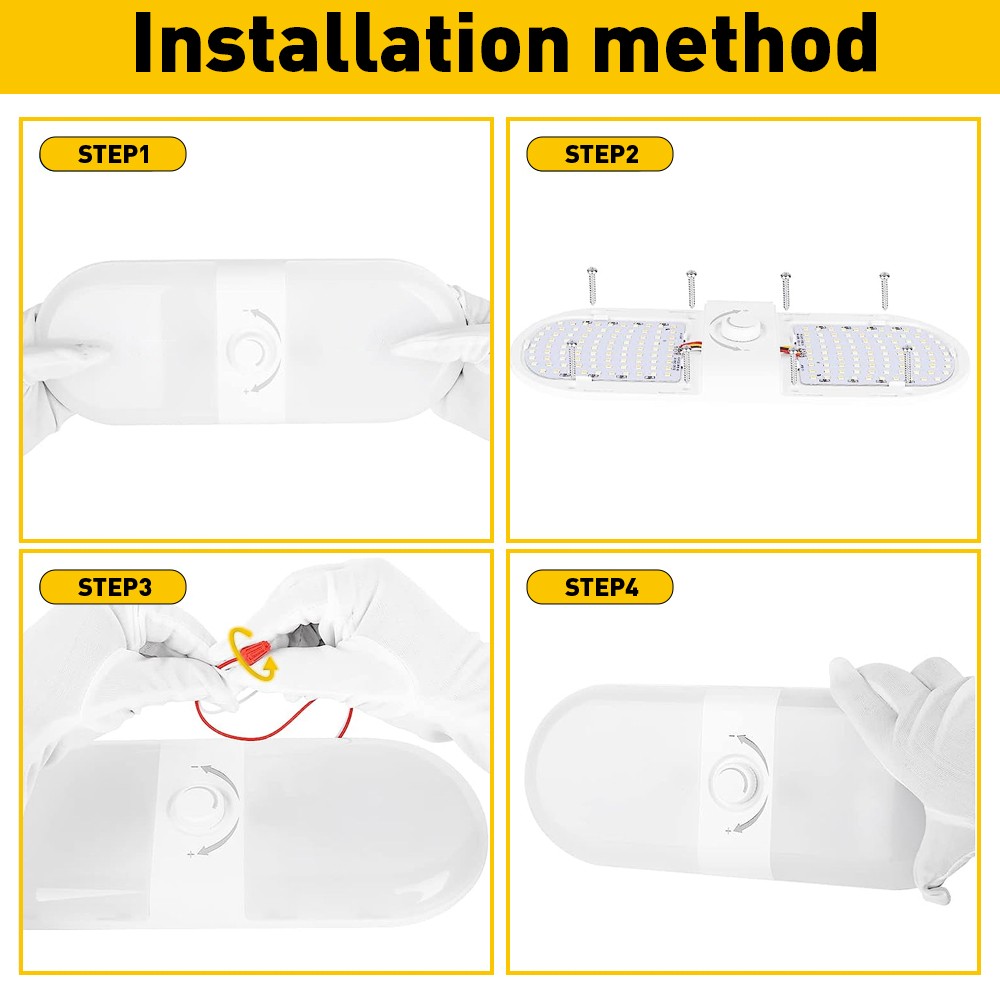 Installation method

STEP1

STEP2

STEP3

STEP4