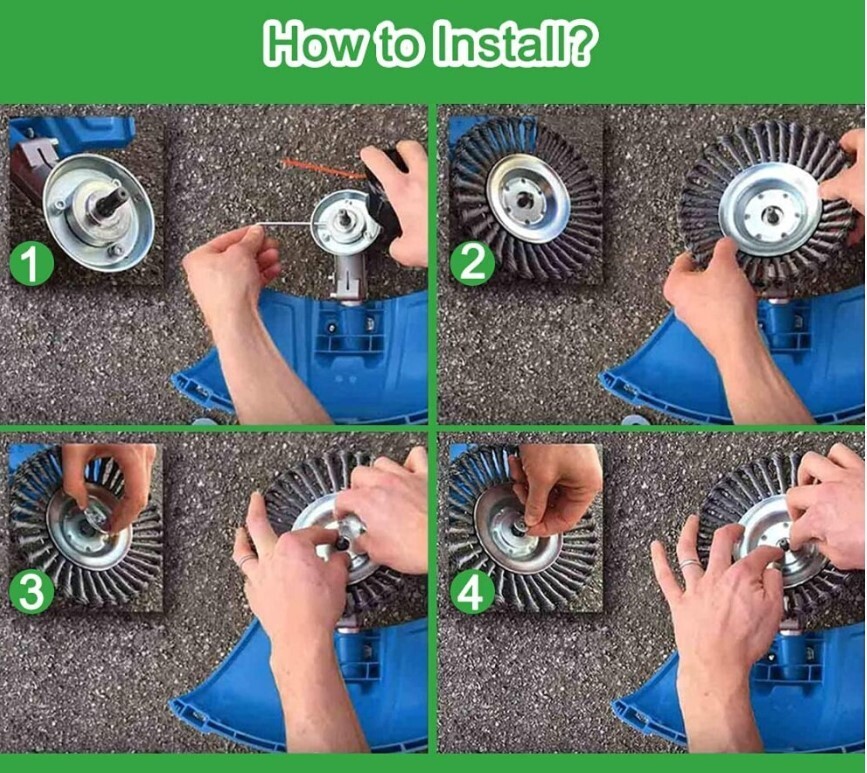 How to Install?

1

2

3

4