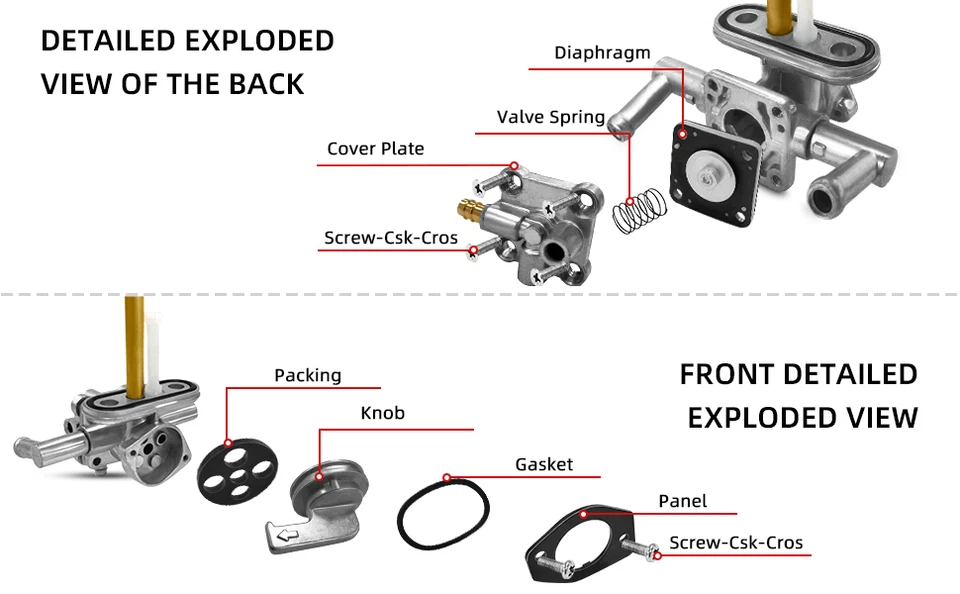 DETAILED EXPLODED VIEW OF THE BACK

Diaphragm

Valve Spring

Cover Plate

Screw-Csk-Cros

FRONT DETAILED EXPLODED VIEW

Packing

Knob

Gasket

Panel

Screw-Csk-Cros