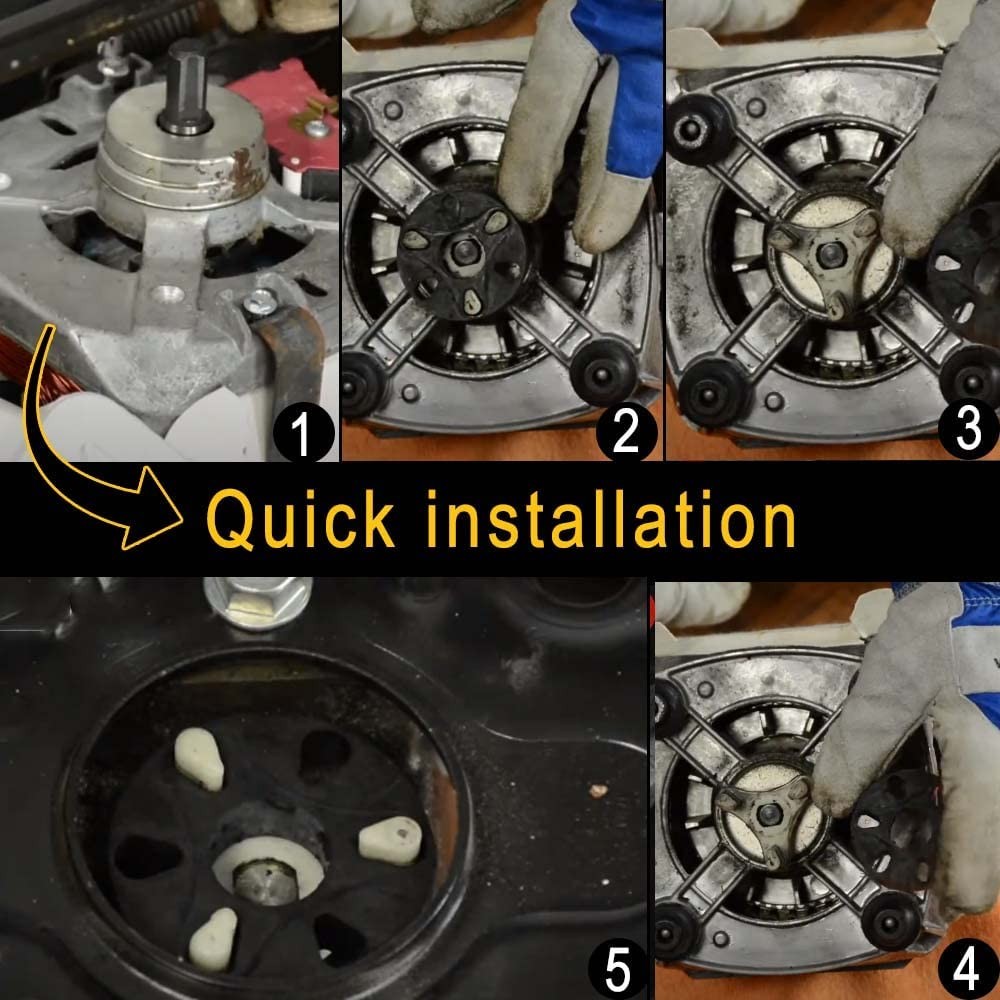 1
2
3
Quick installation
5
4