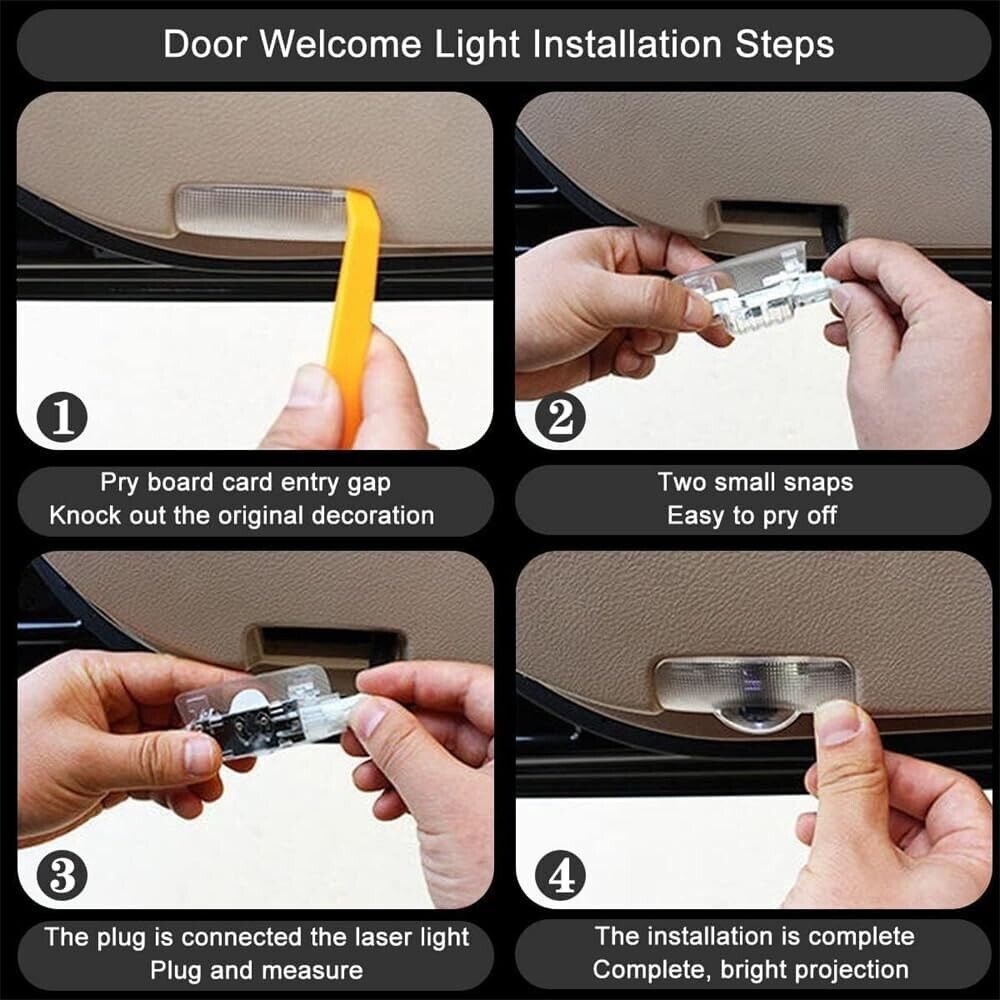 Door Welcome Light Installation Steps

1

Pry board card entry gap
Knock out the original decoration

2

Two small snaps
Easy to pry off

3

The plug is connected the laser light
Plug and measure

4

The installation is complete
Complete, bright projection