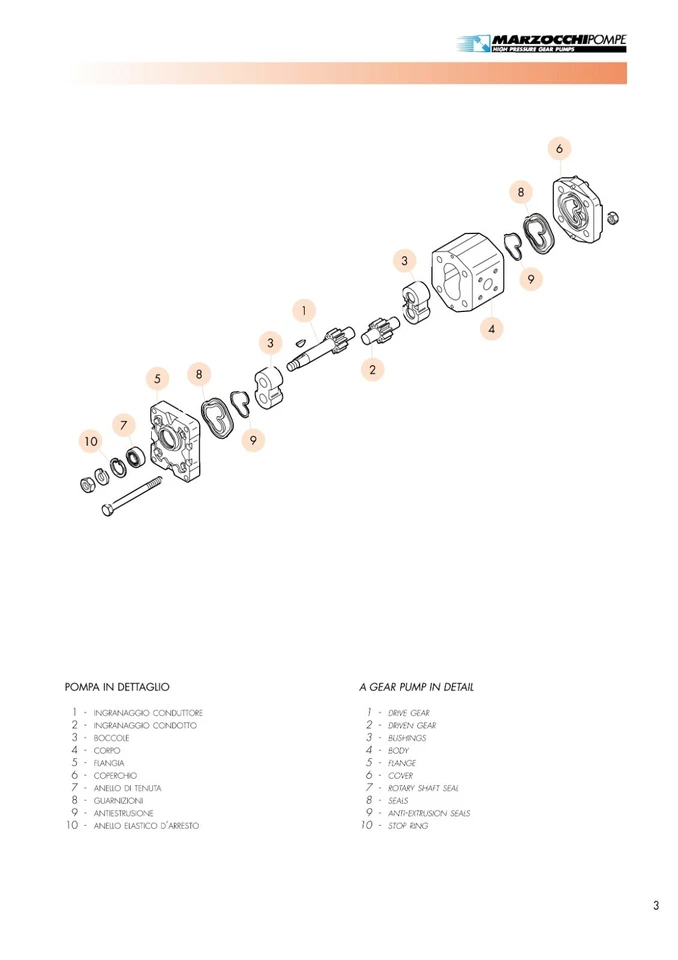 MARZOCCHIPOMPE
HIGH PRESSURE GEAR PUMPS

6
8
3
9
1
4
3
2
5
8
7
9
10

POMPA IN DETTAGLIO

1 - INGRANAGGIO CONDUTTORE
2 - INGRANAGGIO CONDOTTO
3 - BOCCOLE
4 - CORPO
5 - FLANGIA
6 - COPERCHIO
7 - ANELLO DI TENUTA
8 - GUARNIZIONI
9 - ANTIESTRUSIONE
10 - ANELLO ELASTICO D'ARRESTO

A GEAR PUMP IN DETAIL

1 - DRIVE GEAR
2 - DRIVEN GEAR
3 - BUSHINGS
4 - BODY
5 - FLANGE
6 - COVER
7 - ROTARY SHAFT SEAL
8 - SEALS
9 - ANTI-EXTRUSION SEALS
10 - STOP RING

3