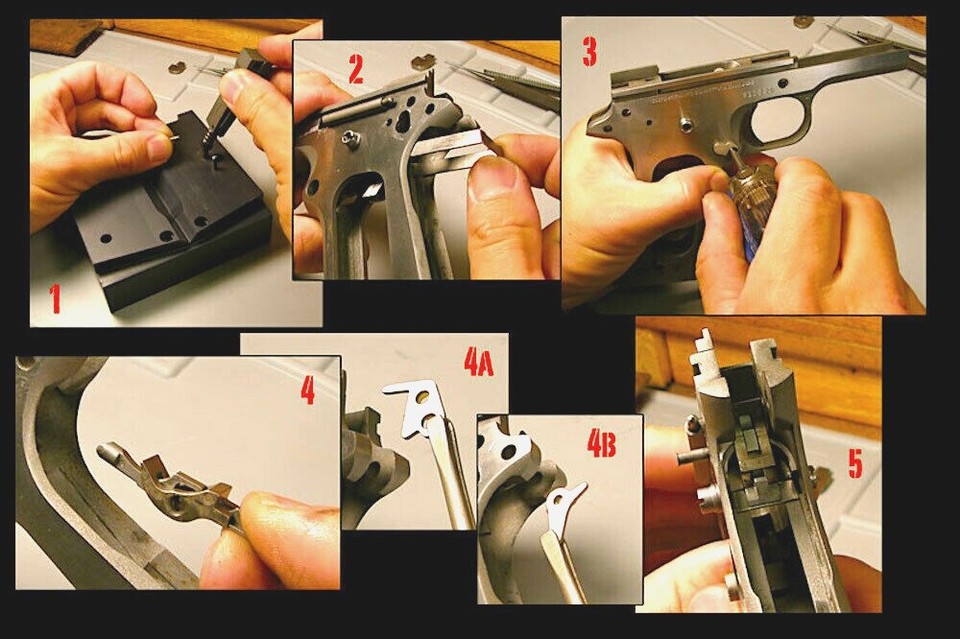 1

2

3

4

4A

4B

5