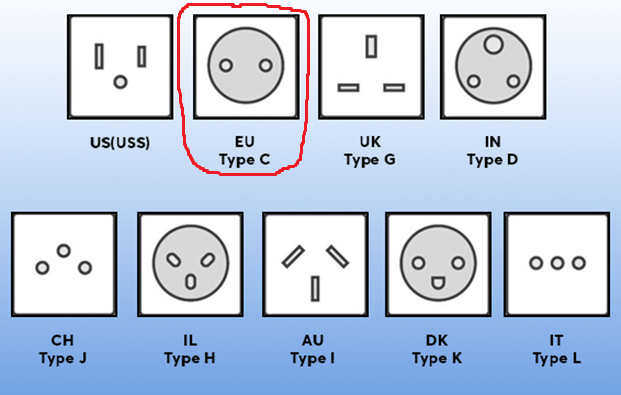 US(USS)

EU
Type C

UK
Type G

IN
Type D

CH
Type J

IL
Type H

AU
Type I

DK
Type K

IT
Type L