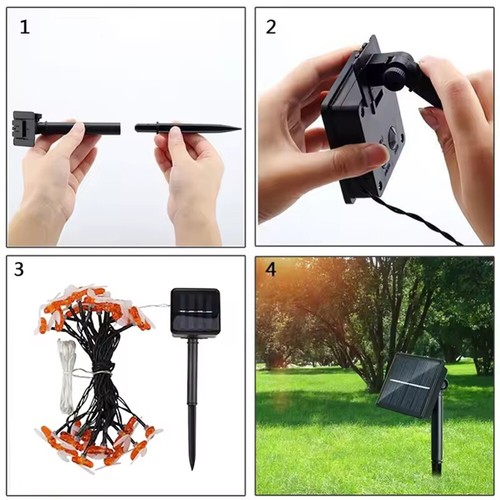 1

2

3

4