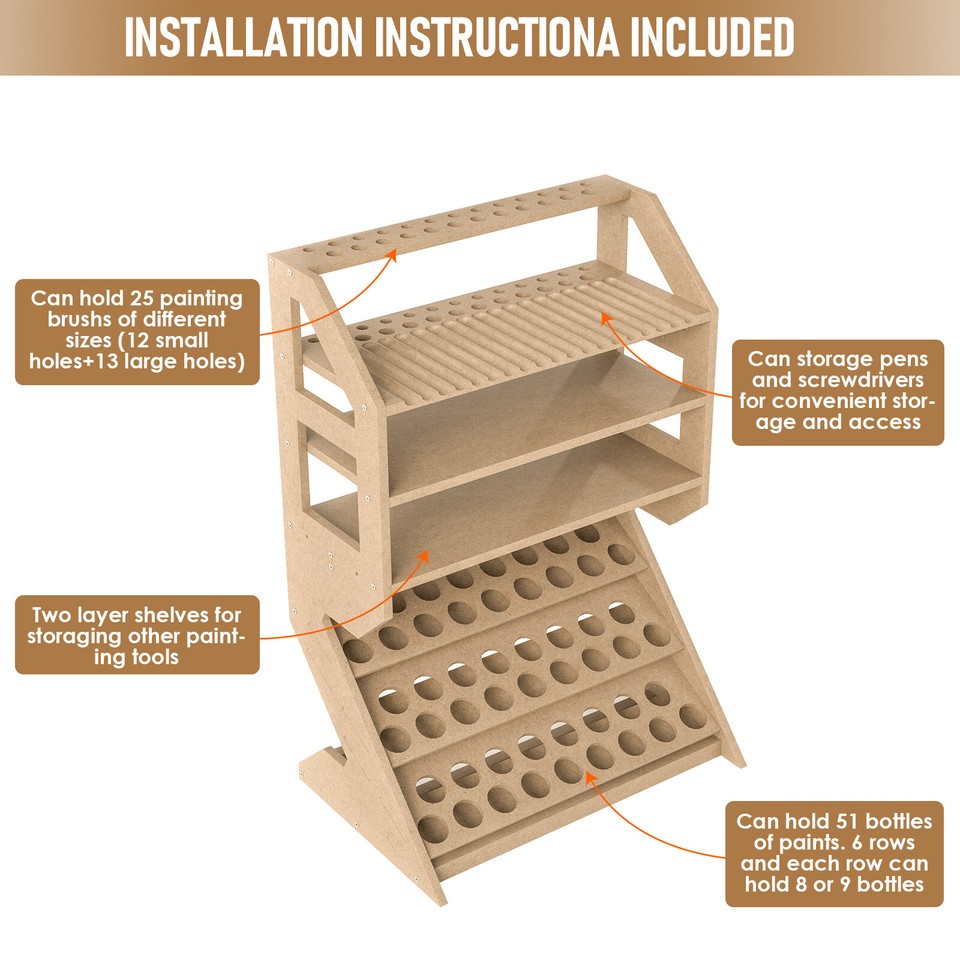 INSTALLATION INSTRUCTIONA INCLUDED

Can hold 25 painting brushs of different sizes (12 small holes+13 large holes)

Can storage pens and screwdrivers for convenient storage and access

Two layer shelves for storaging other painting tools

Can hold 51 bottles of paints. 6 rows and each row can hold 8 or 9 bottles