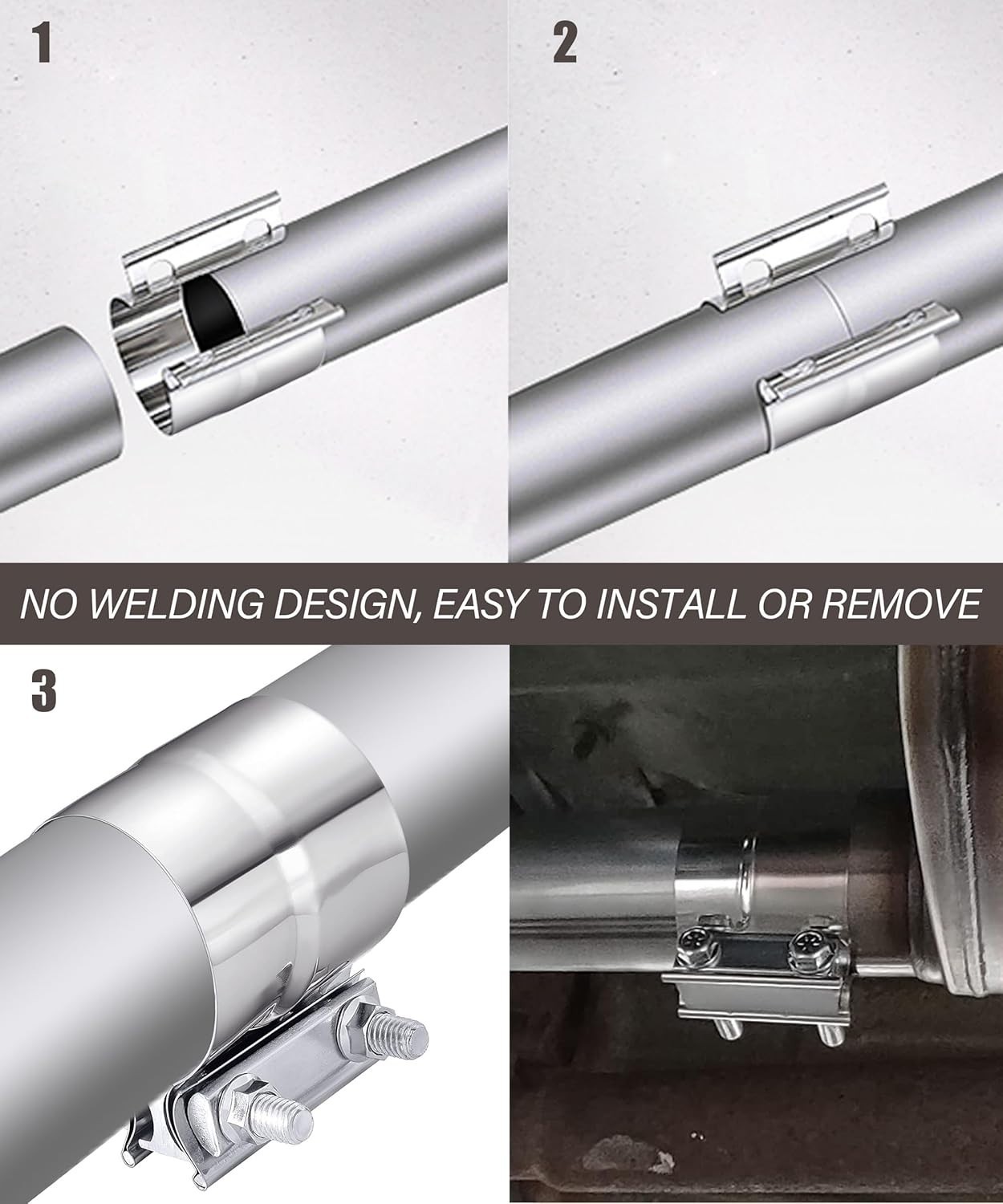 1

2

NO WELDING DESIGN, EASY TO INSTALL OR REMOVE

3