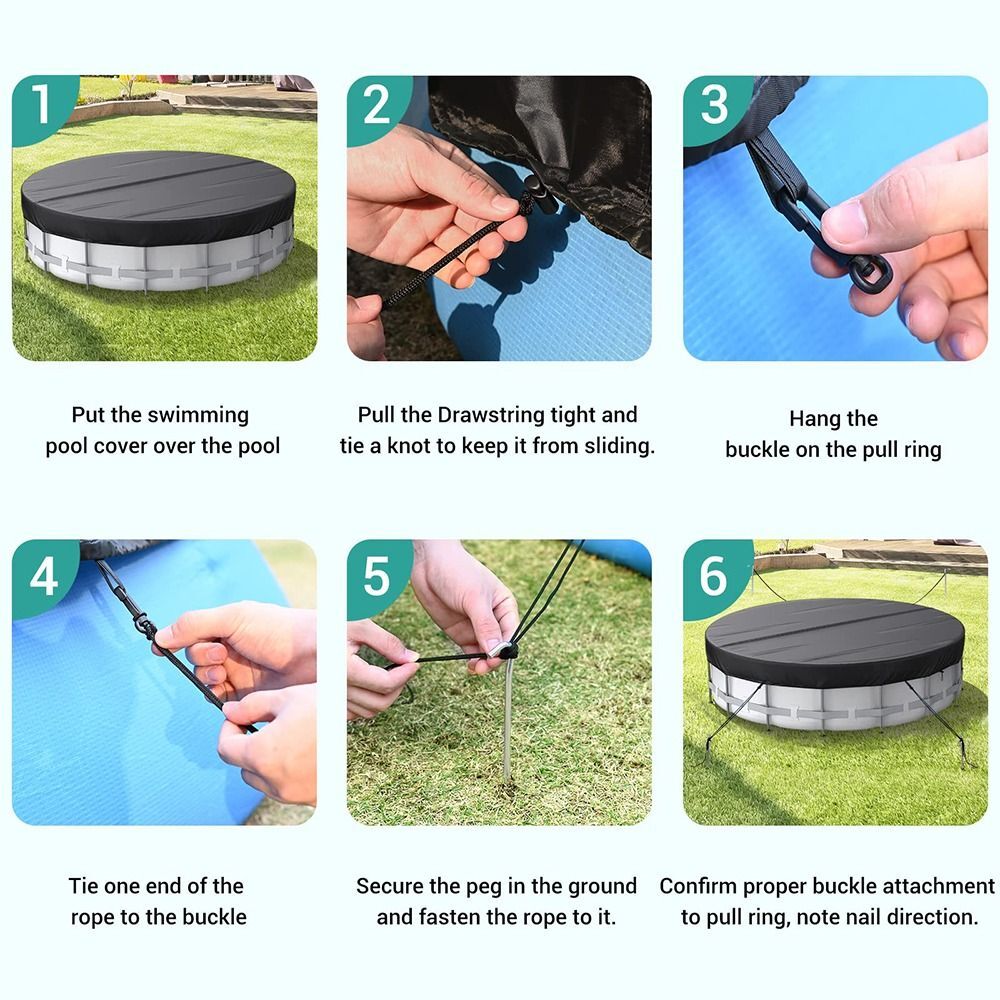 1

Put the swimming pool cover over the pool

2

Pull the Drawstring tight and tie a knot to keep it from sliding.

3

Hang the buckle on the pull ring

4

Tie one end of the rope to the buckle

5

Secure the peg in the ground and fasten the rope to it.

6

Confirm proper buckle attachment to pull ring, note nail direction.