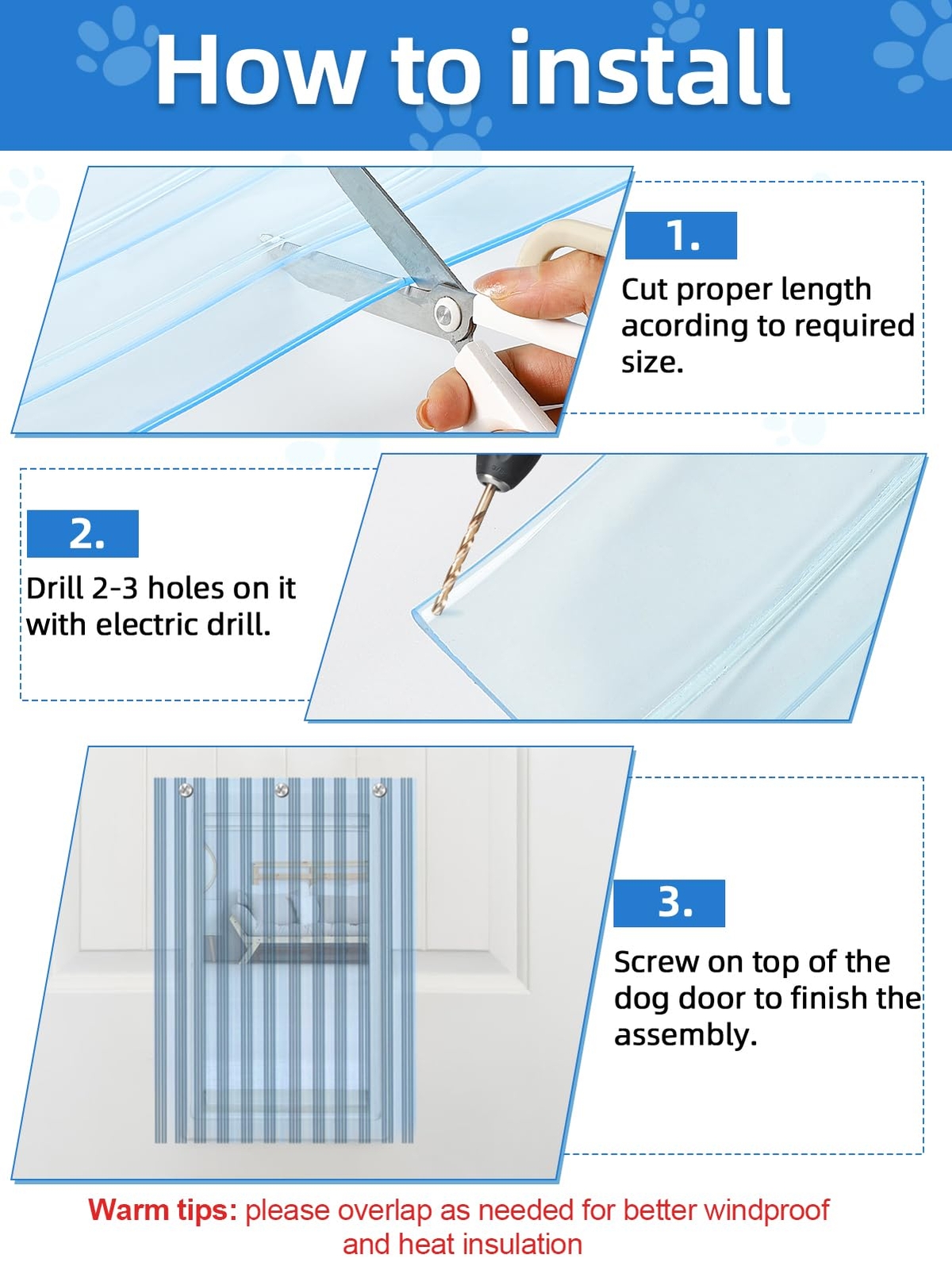 How to install

1.
Cut proper length acording to required size.

2.
Drill 2-3 holes on it with electric drill.

3.
Screw on top of the dog door to finish the assembly.

Warm tips: please overlap as needed for better windproof and heat insulation