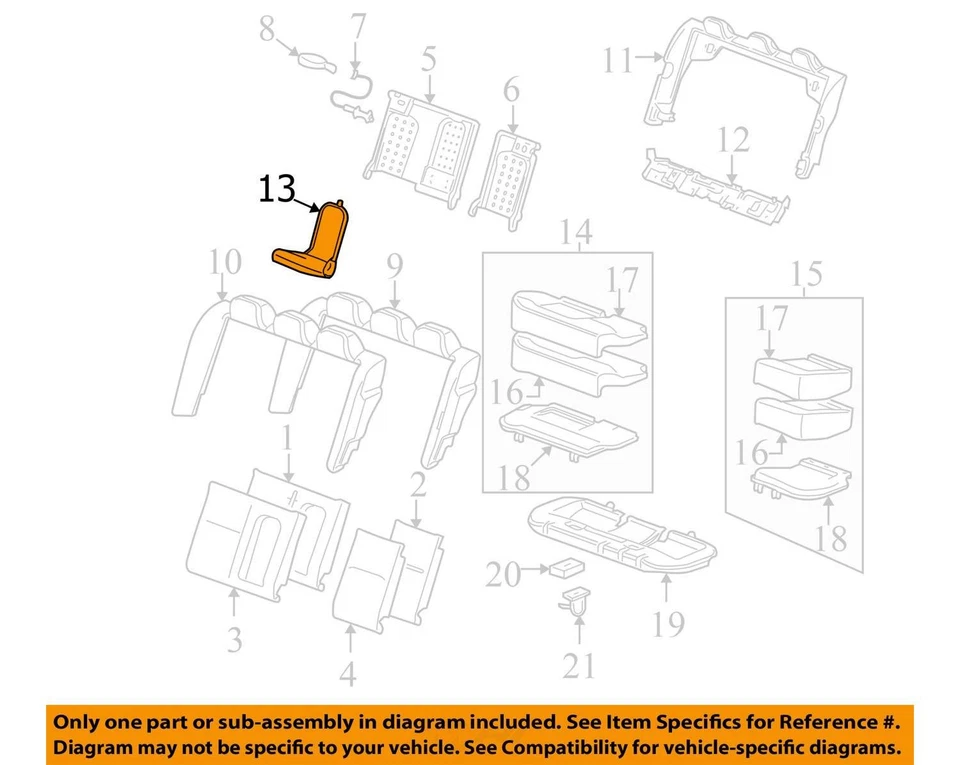 8 7 5 6 11 12 13 10 9 14 17 16 18 15 17 16 18 1 2 3 4 20 19 21

Only one part or sub-assembly in diagram included. See Item Specifics for Reference #. Diagram may not be specific to your vehicle. See Compatibility for vehicle-specific diagrams.