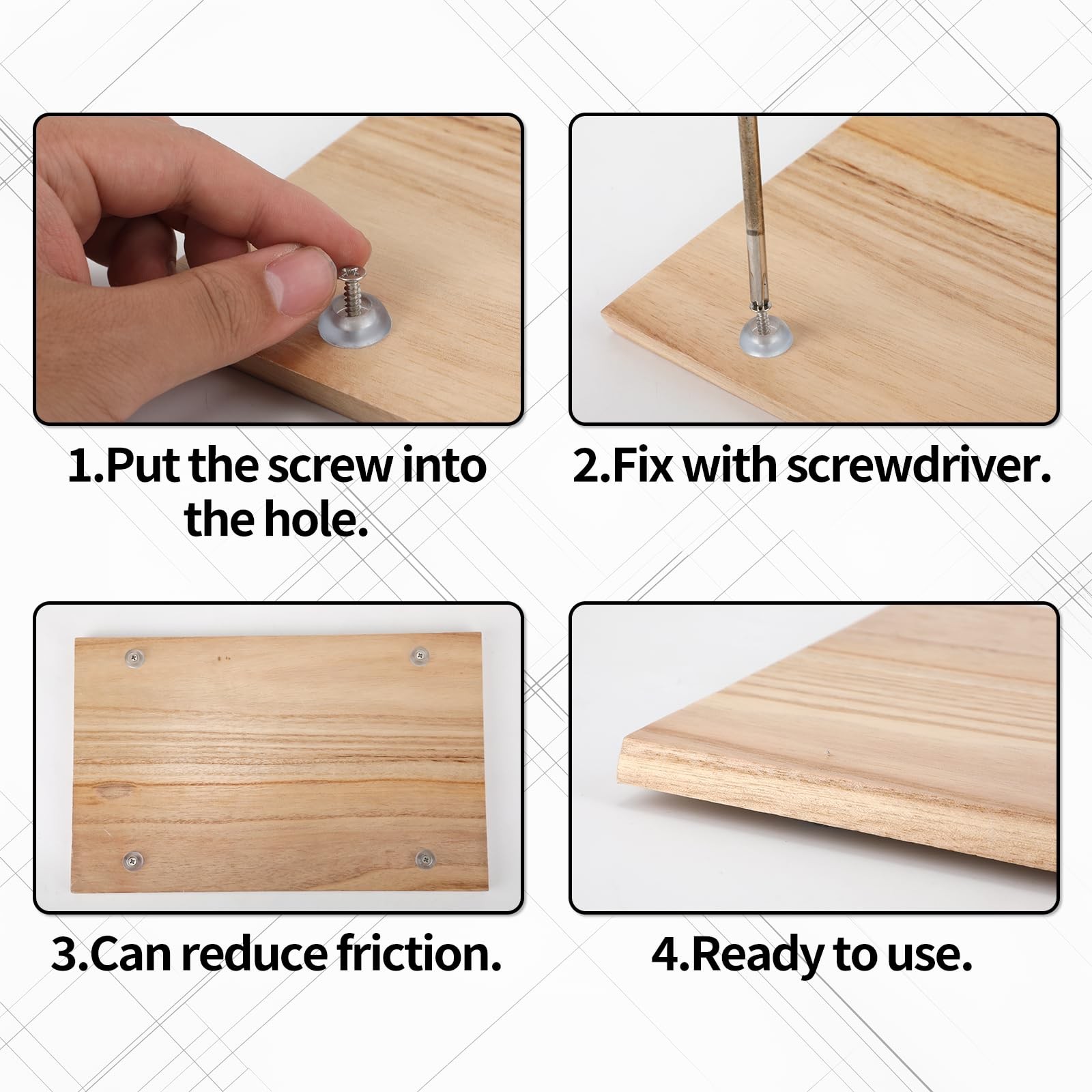 1.Put the screw into the hole.

2.Fix with screwdriver.

3.Can reduce friction.

4.Ready to use.