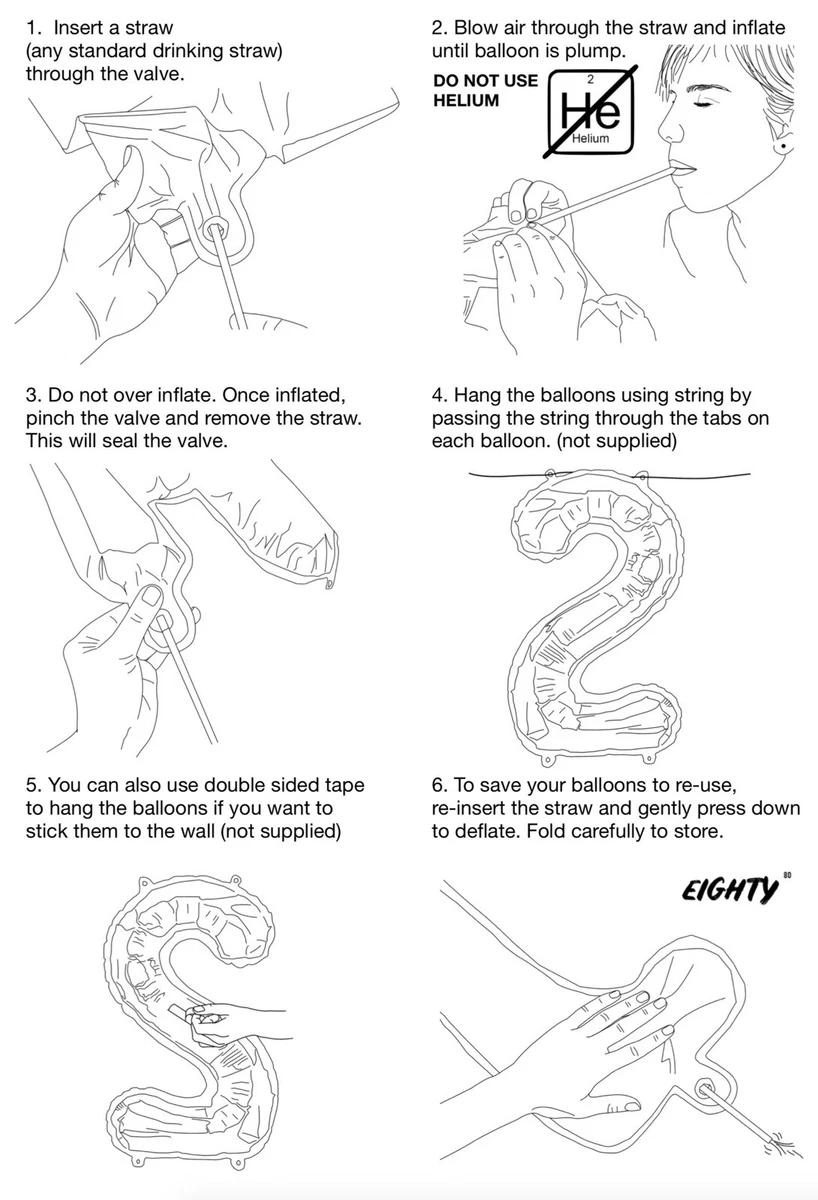 1. Insert a straw (any standard drinking straw) through the valve.

2. Blow air through the straw and inflate until balloon is plump.

DO NOT USE HELIUM

2
He
Helium

3. Do not over inflate. Once inflated, pinch the valve and remove the straw. This will seal the valve.

4. Hang the balloons using string by passing the string through the tabs on each balloon. (not supplied)

5. You can also use double sided tape to hang the balloons if you want to stick them to the wall (not supplied)

6. To save your balloons to re-use, re-insert the straw and gently press down to deflate. Fold carefully to store.

EIGHTY 80