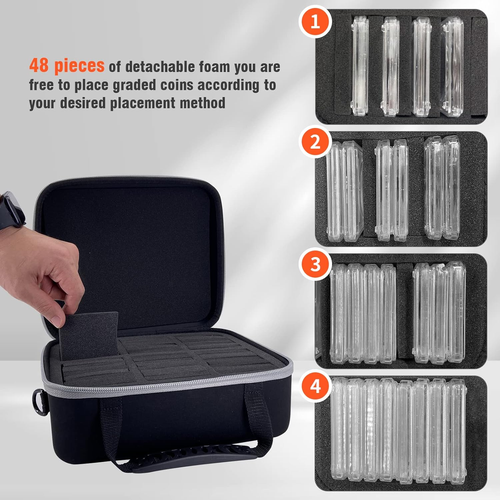 48 pieces of detachable foam you are free to place graded coins according to your desired placement method

1

2

3

4