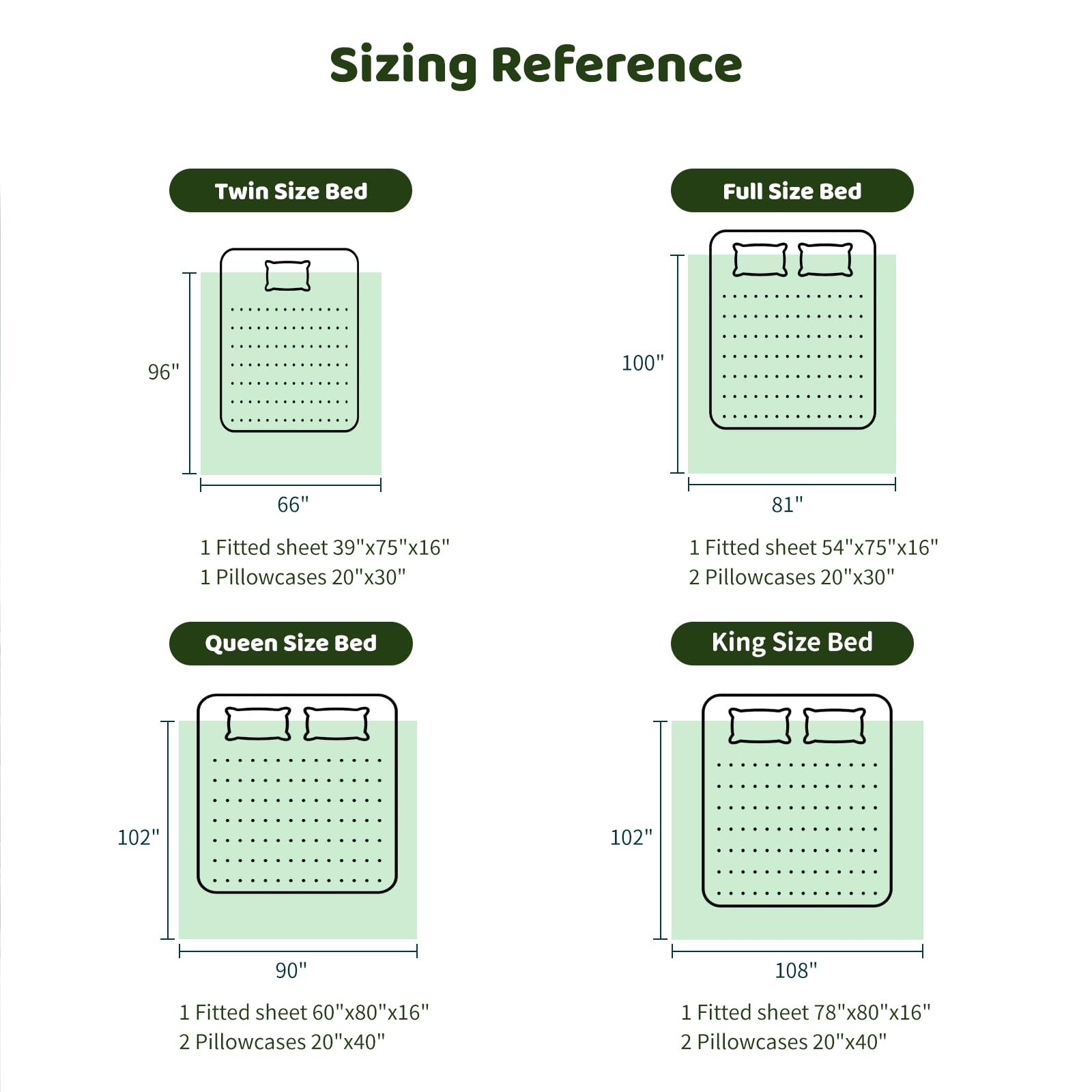 Sizing Reference

Twin Size Bed

96"

66"

1 Fitted sheet 39"x75"x16"
1 Pillowcases 20"x30"

Full Size Bed

100"

81"

1 Fitted sheet 54"x75"x16"
2 Pillowcases 20"x30"

Queen Size Bed

102"

90"

1 Fitted sheet 60"x80"x16"
2 Pillowcases 20"x40"

King Size Bed

102"

108"

1 Fitted sheet 78"x80"x16"
2 Pillowcases 20"x40"