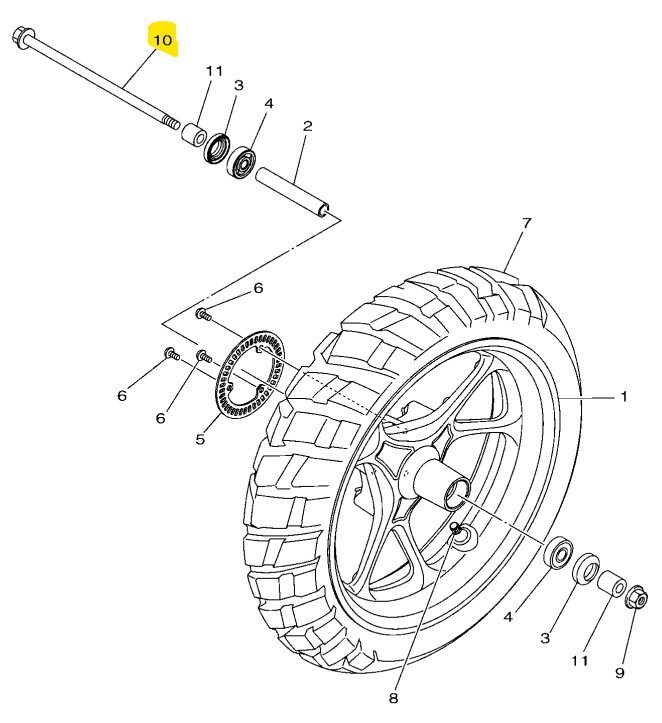 10
11
3
4
2
7
6
6
6
5
1
4
3
11
9
8