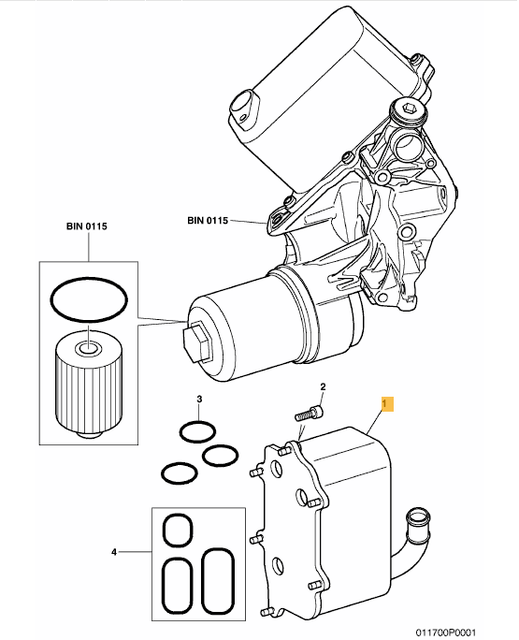 BIN 0115
BIN 0115
3
2
1
4
011700P0001