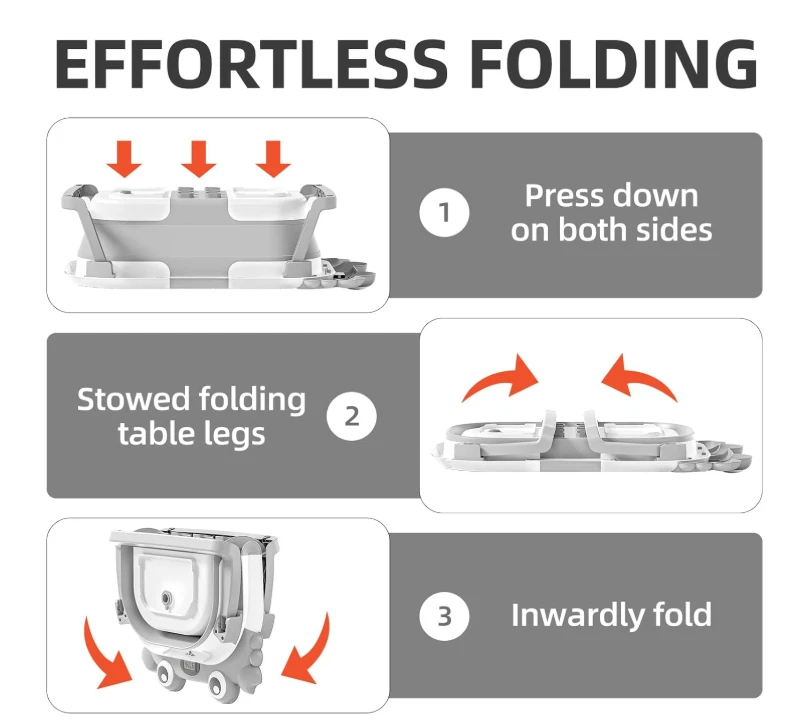 EFFORTLESS FOLDING

1 Press down on both sides

Stowed folding table legs 2

3 Inwardly fold