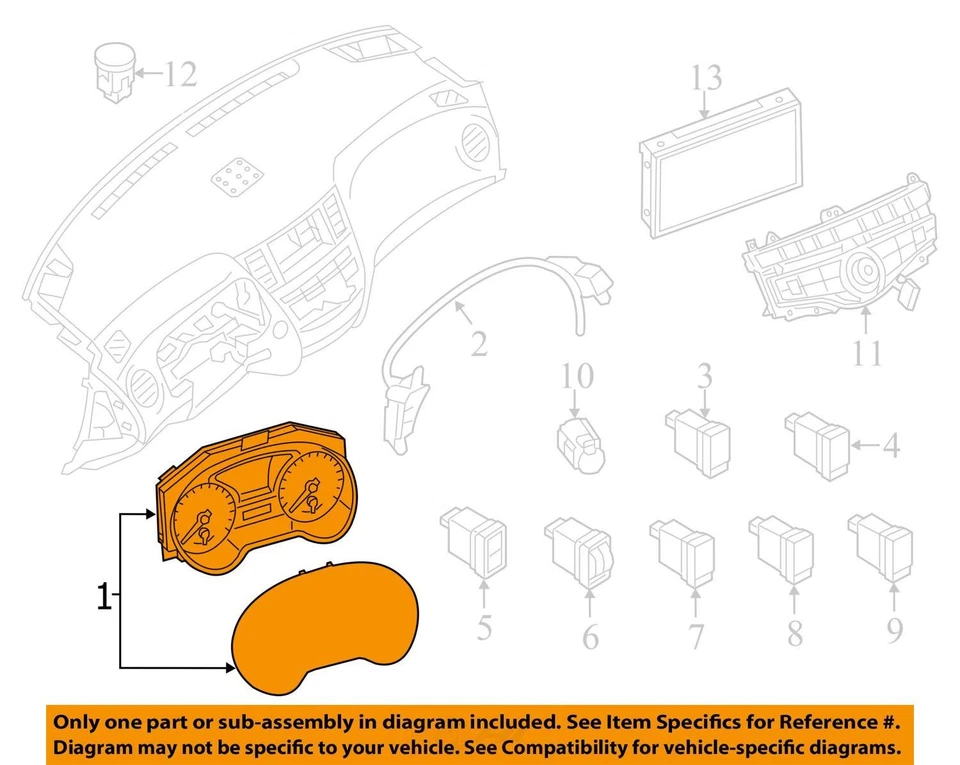 12

13

2

11

10

3

4

1

5

6

7

8

9

Only one part or sub-assembly in diagram included. See Item Specifics for Reference #.
Diagram may not be specific to your vehicle. See Compatibility for vehicle-specific diagrams.