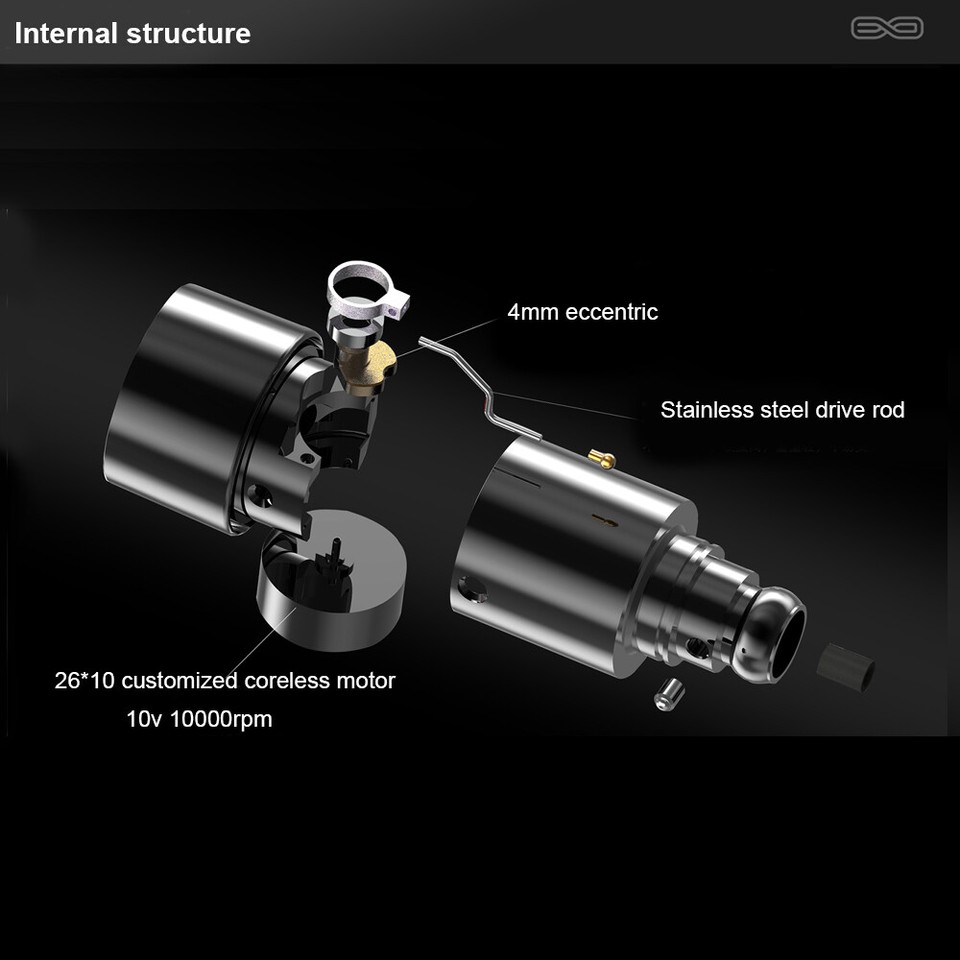 Internal structure

4mm eccentric

Stainless steel drive rod

26*10 customized coreless motor
10v 10000rpm