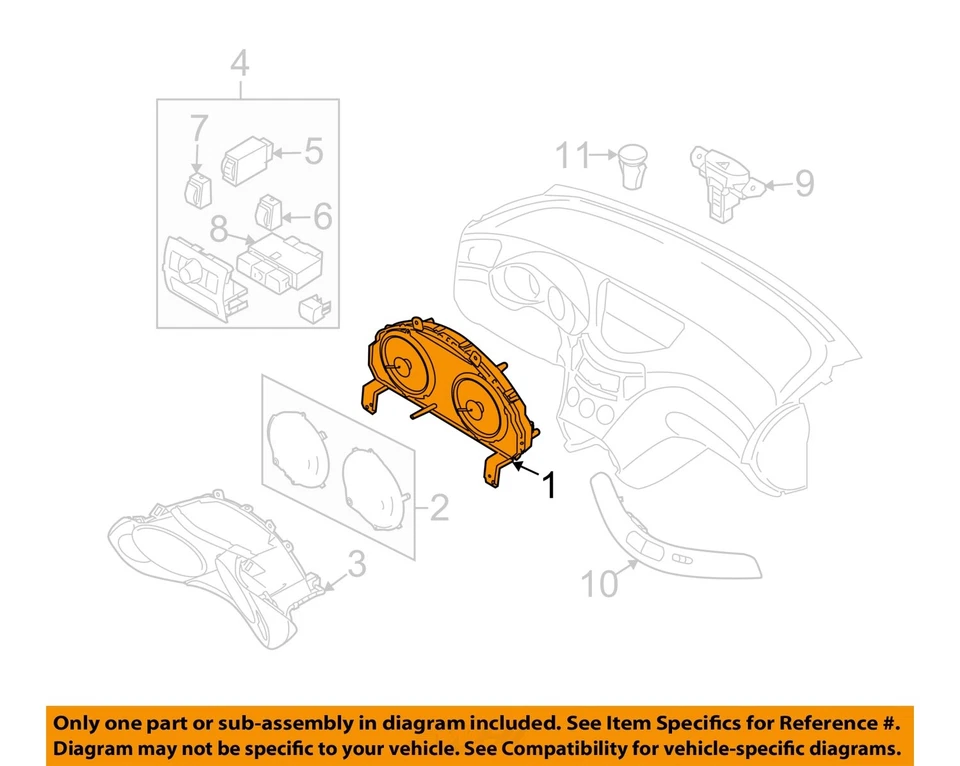 4
7
5
6
8
11
9
1
2
3
10

Only one part or sub-assembly in diagram included. See Item Specifics for Reference #.
Diagram may not be specific to your vehicle. See Compatibility for vehicle-specific diagrams.