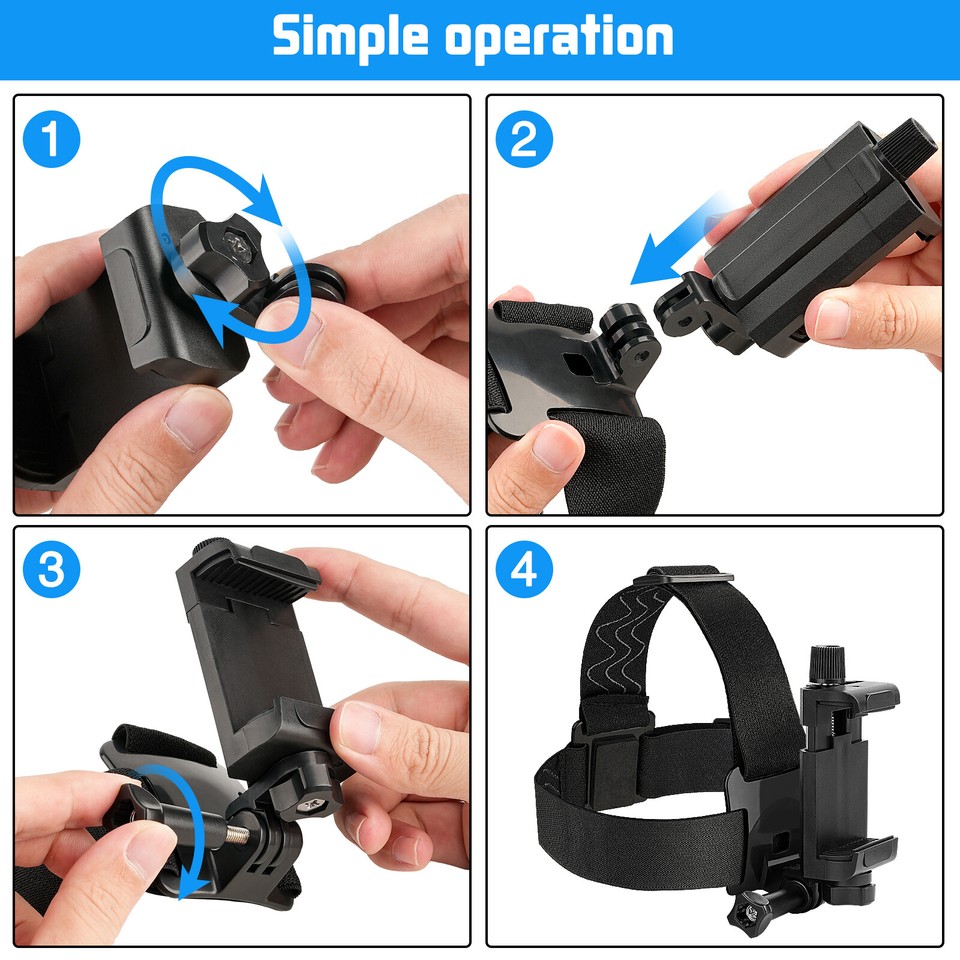 Simple operation

1

2

3

4