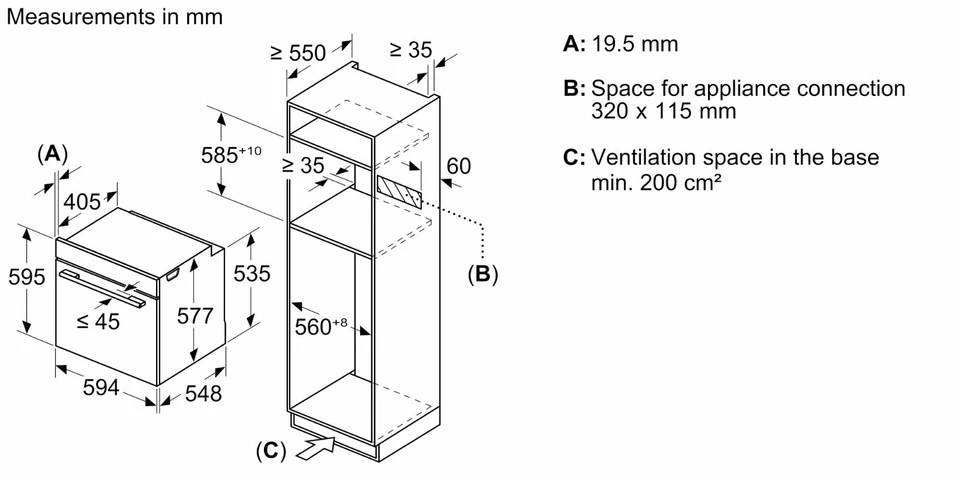 Measurements in mm

(A)

405

595

≤ 45

577

535

594

548

≥ 550

≥ 35

$585^{+10}$

≥ 35

60

(B)

$560^{+8}$

(C)

A: 19.5 mm

B: Space for appliance connection 320 x 115 mm

C: Ventilation space in the base min. 200 cm²