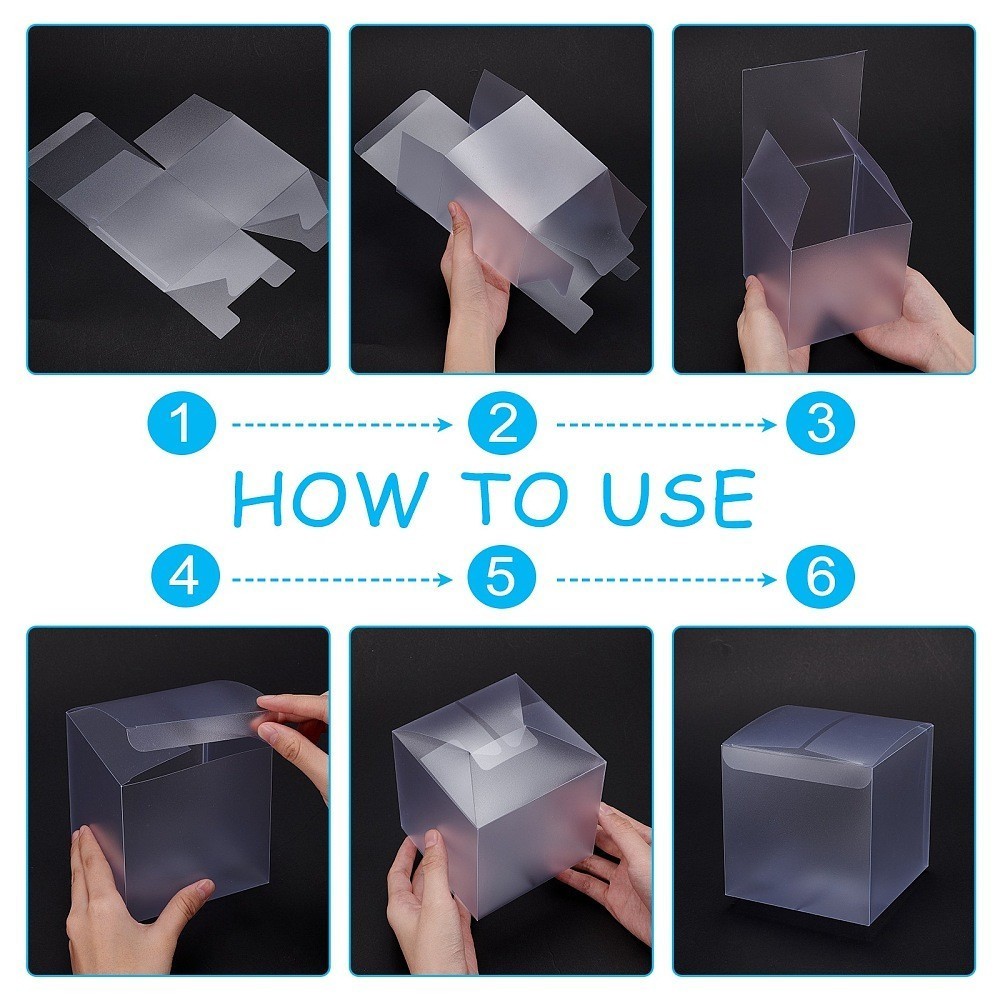 1 2 3

HOW TO USE

4 5 6