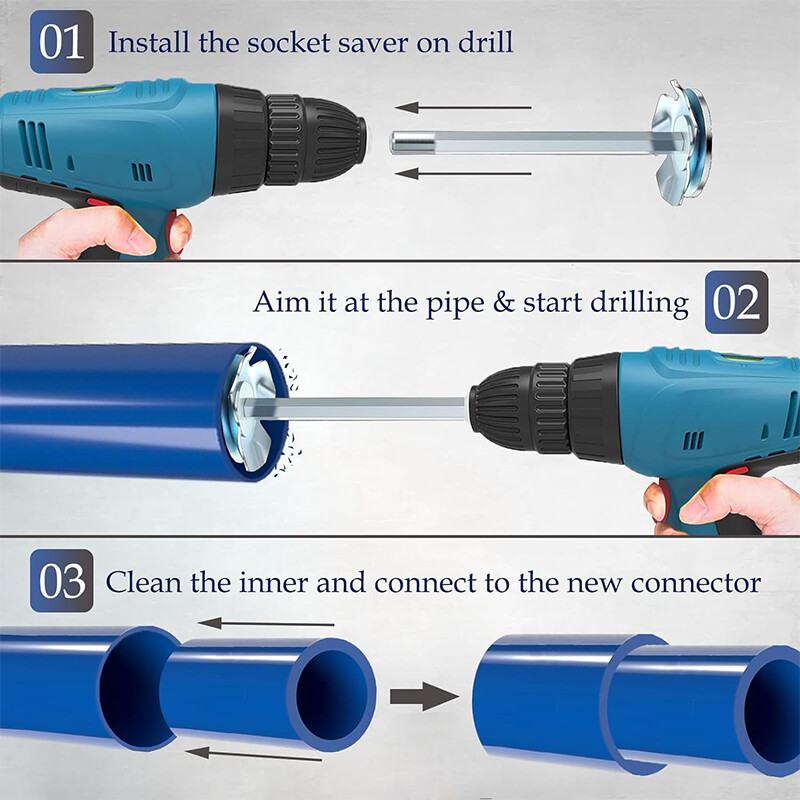 01 Install the socket saver on drill

Aim it at the pipe & start drilling 02

03 Clean the inner and connect to the new connector