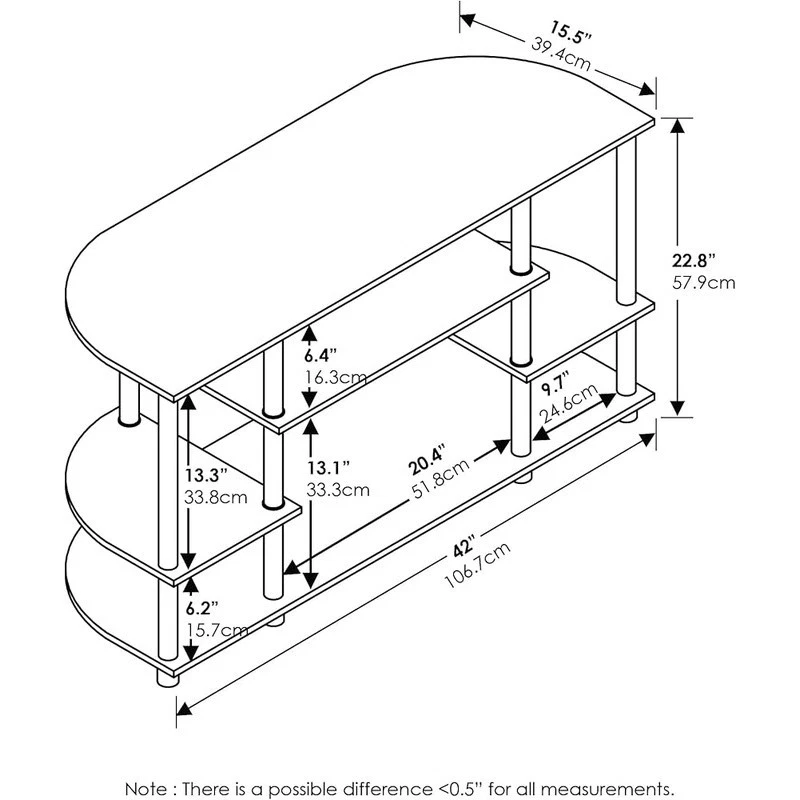 15.5"
39.4cm

22.8"
57.9cm

6.4"
16.3cm

9.7"
24.6cm

13.3"
33.8cm

13.1"
33.3cm

20.4"
51.8cm

42"
106.7cm

6.2"
15.7cm

Note : There is a possible difference <0.5" for all measurements.