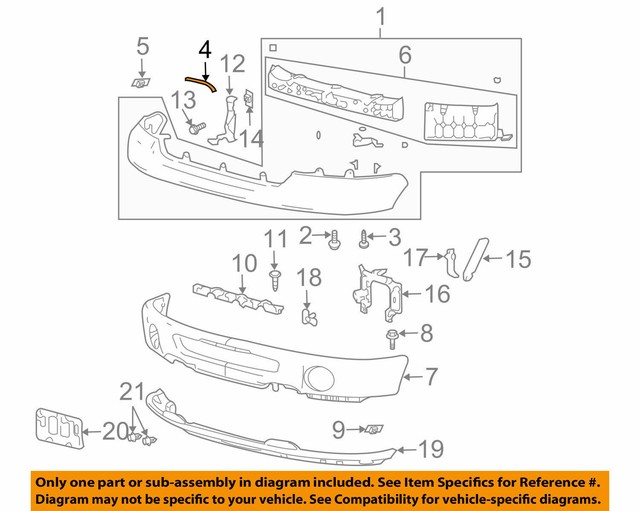 1
5
4
12
6
13
14
11
2
3
10
18
17
15
16
8
7
21
20
9
19

Only one part or sub-assembly in diagram included. See Item Specifics for Reference #.
Diagram may not be specific to your vehicle. See Compatibility for vehicle-specific diagrams.