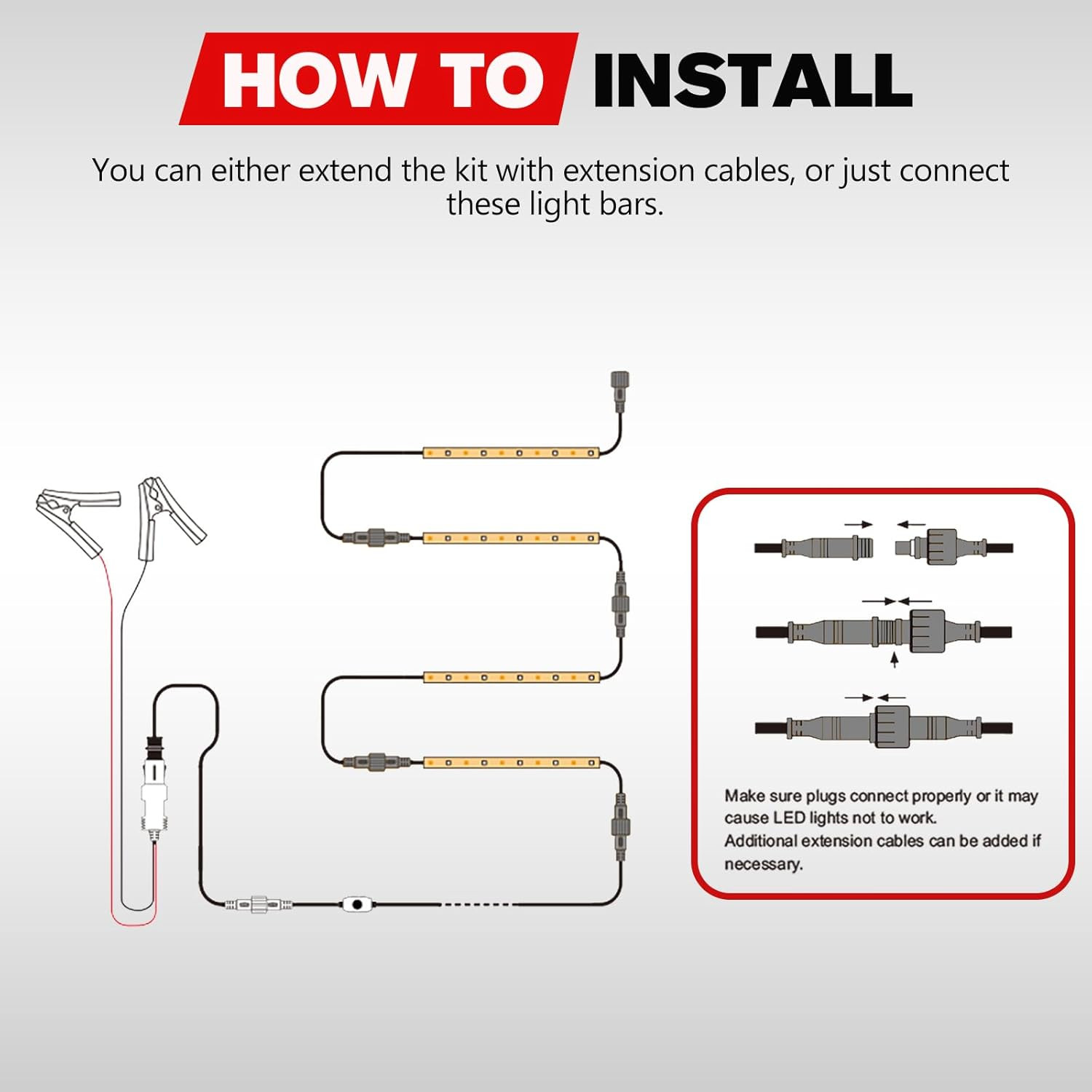 HOW TO INSTALL

You can either extend the kit with extension cables, or just connect these light bars.

Make sure plugs connect properly or it may cause LED lights not to work.
Additional extension cables can be added if necessary.