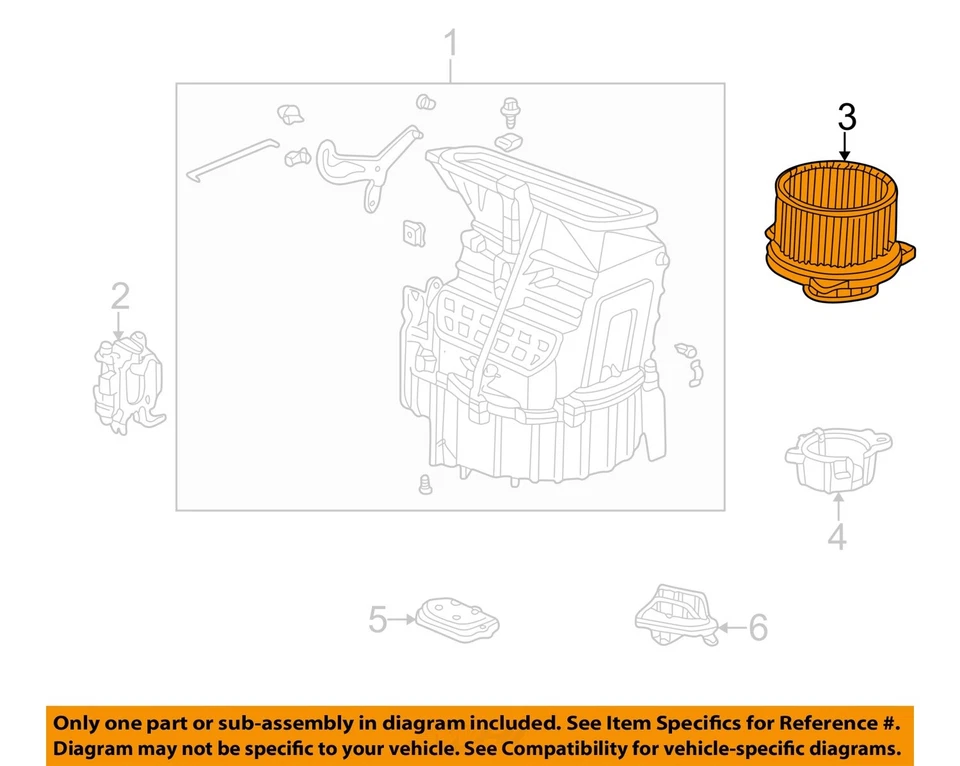 1
3
2
4
5
6
Only one part or sub-assembly in diagram included. See Item Specifics for Reference #.
Diagram may not be specific to your vehicle. See Compatibility for vehicle-specific diagrams.