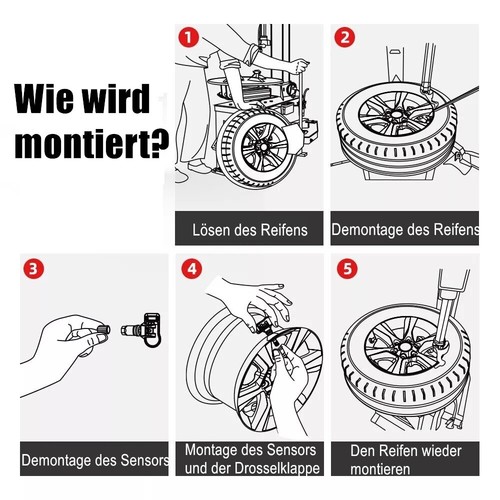 Wie wird montiert?

1

Lösen des Reifens

2

Demontage des Reifens

3

Demontage des Sensors

4

Montage des Sensors und der Drosselklappe

5

Den Reifen wieder montieren