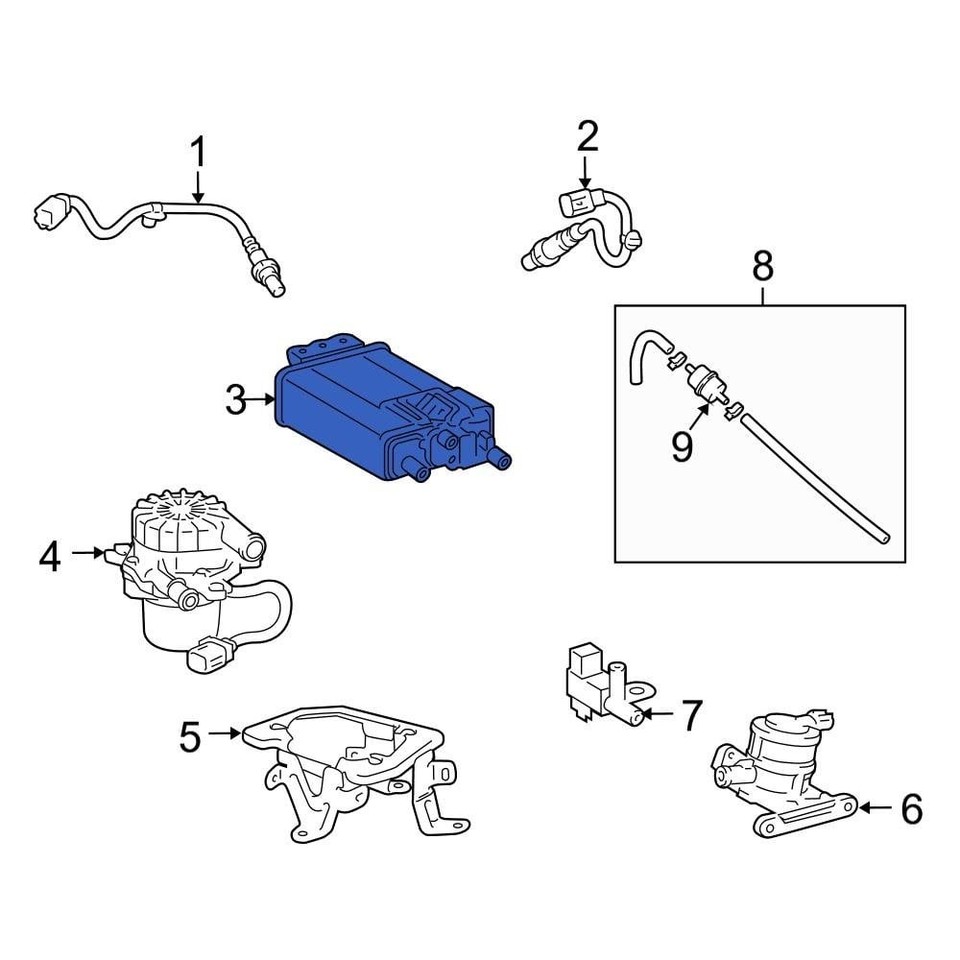 1
2
8
3
9
4
7
5
6