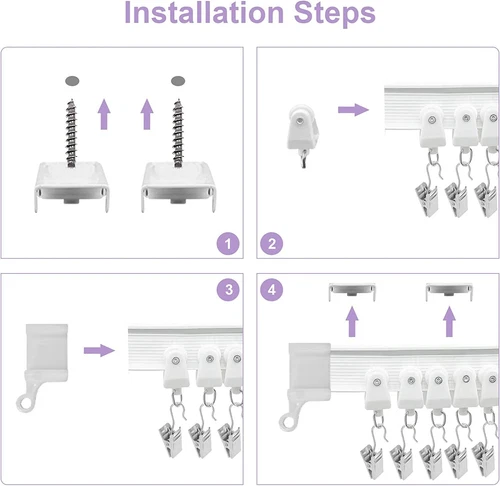 Installation Steps

1

2

3

4