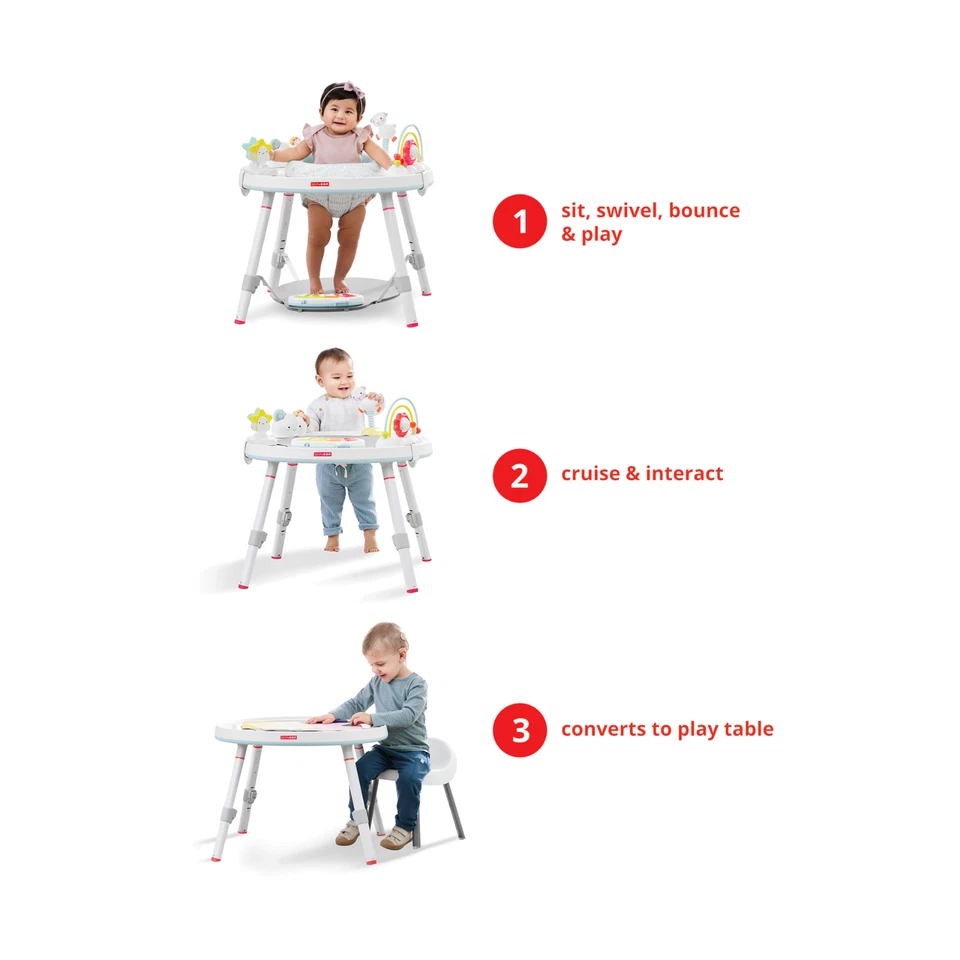 1 sit, swivel, bounce & play

2 cruise & interact

3 converts to play table