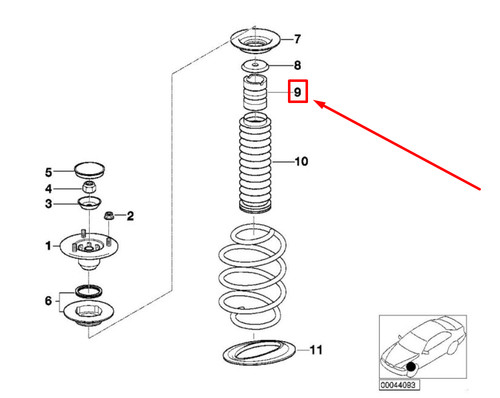 7
8
9
10
5
4
3
2
1
6
11
00044093