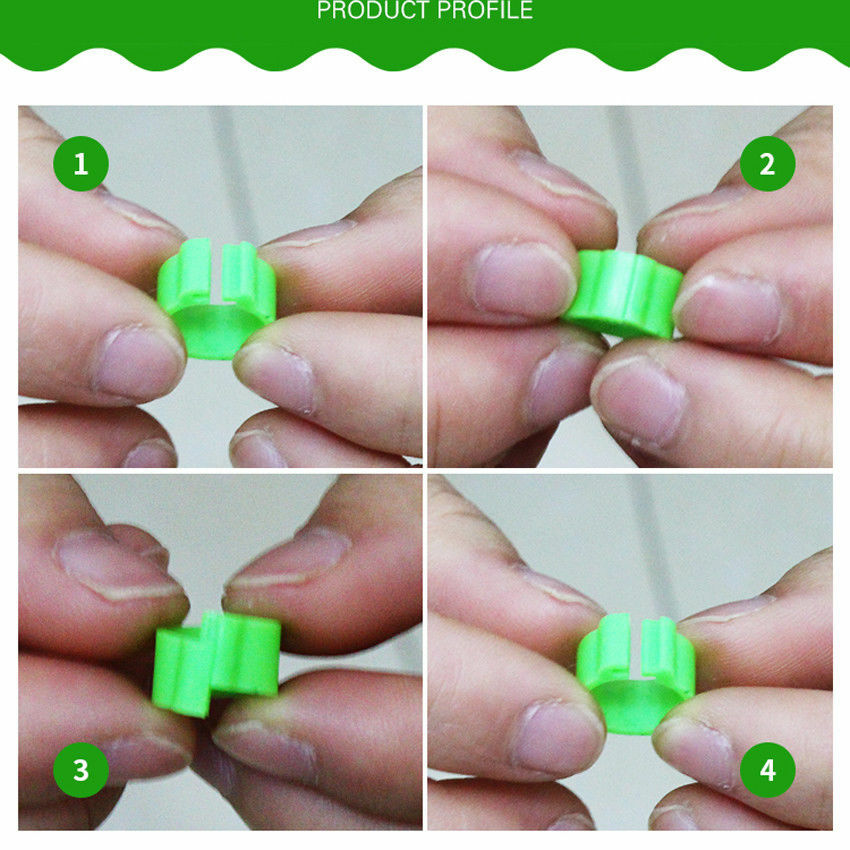 PRODUCT PROFILE

1

2

3

4