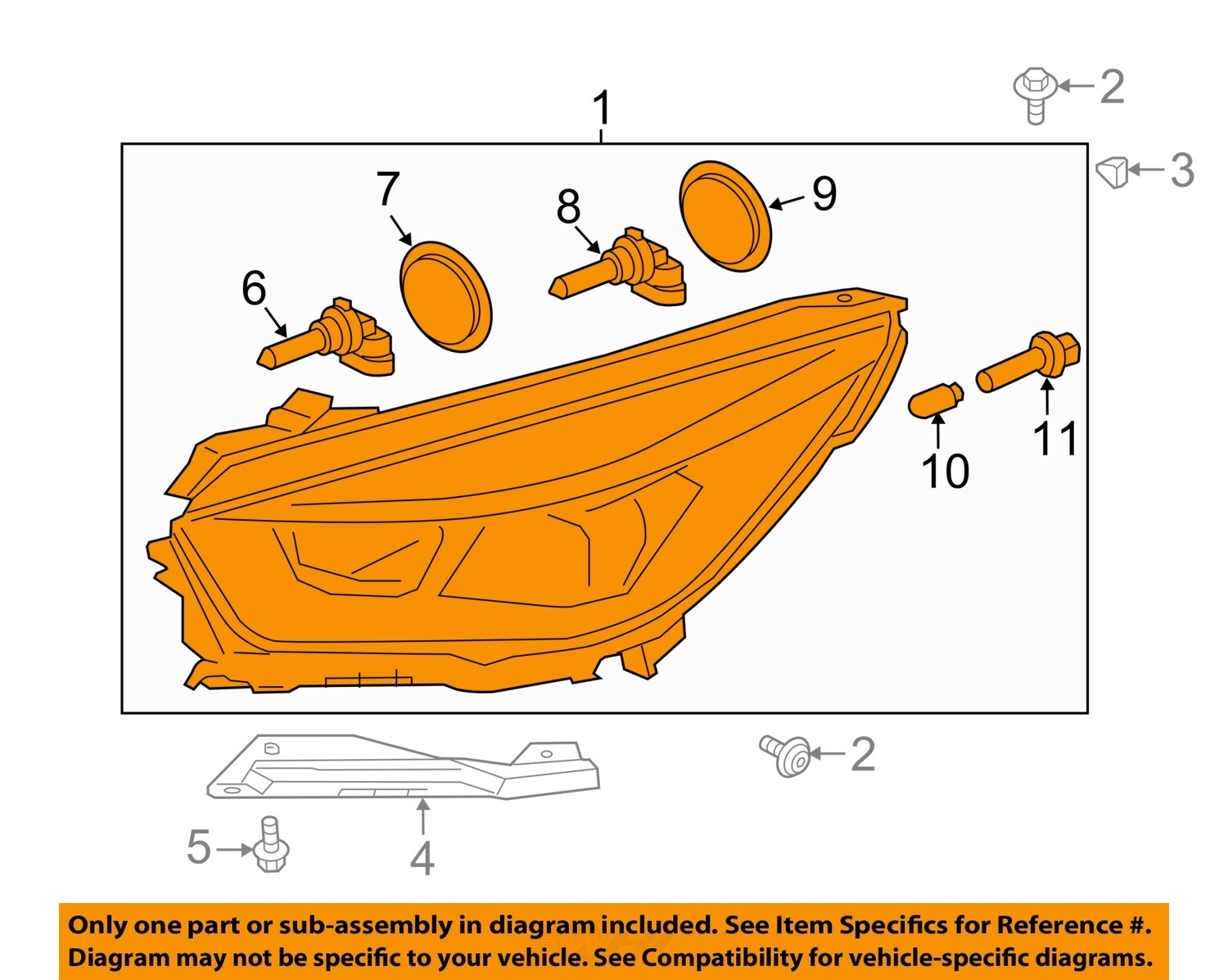 1
2
3
7
8
9
6
10
11
2
5
4

Only one part or sub-assembly in diagram included. See Item Specifics for Reference #.
Diagram may not be specific to your vehicle. See Compatibility for vehicle-specific diagrams.