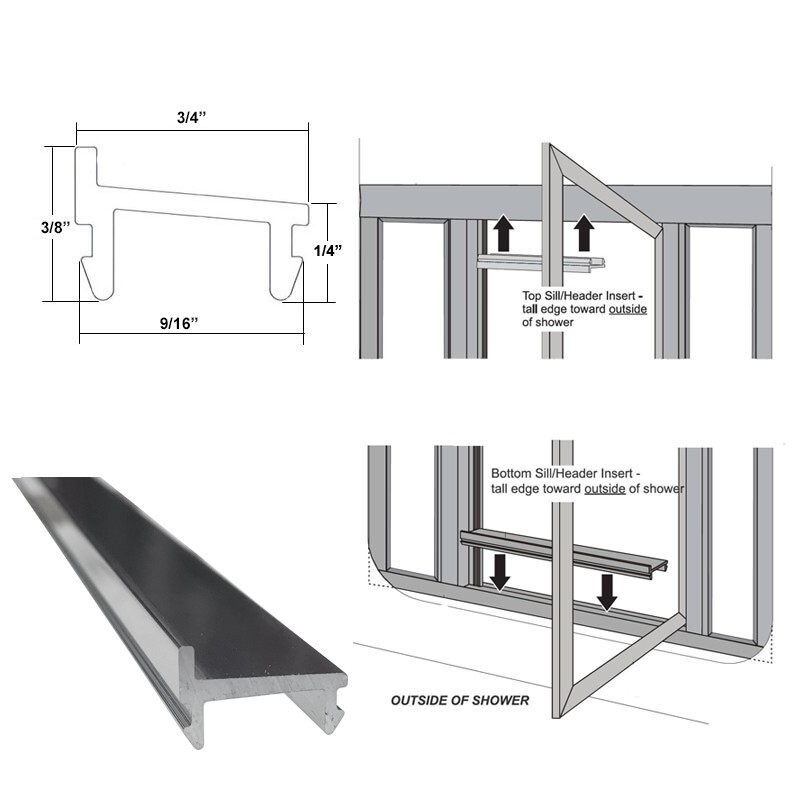 3/4"

3/8"

1/4"

9/16"

Top Sill/Header Insert - tall edge toward outside of shower

Bottom Sill/Header Insert - tall edge toward outside of shower

OUTSIDE OF SHOWER