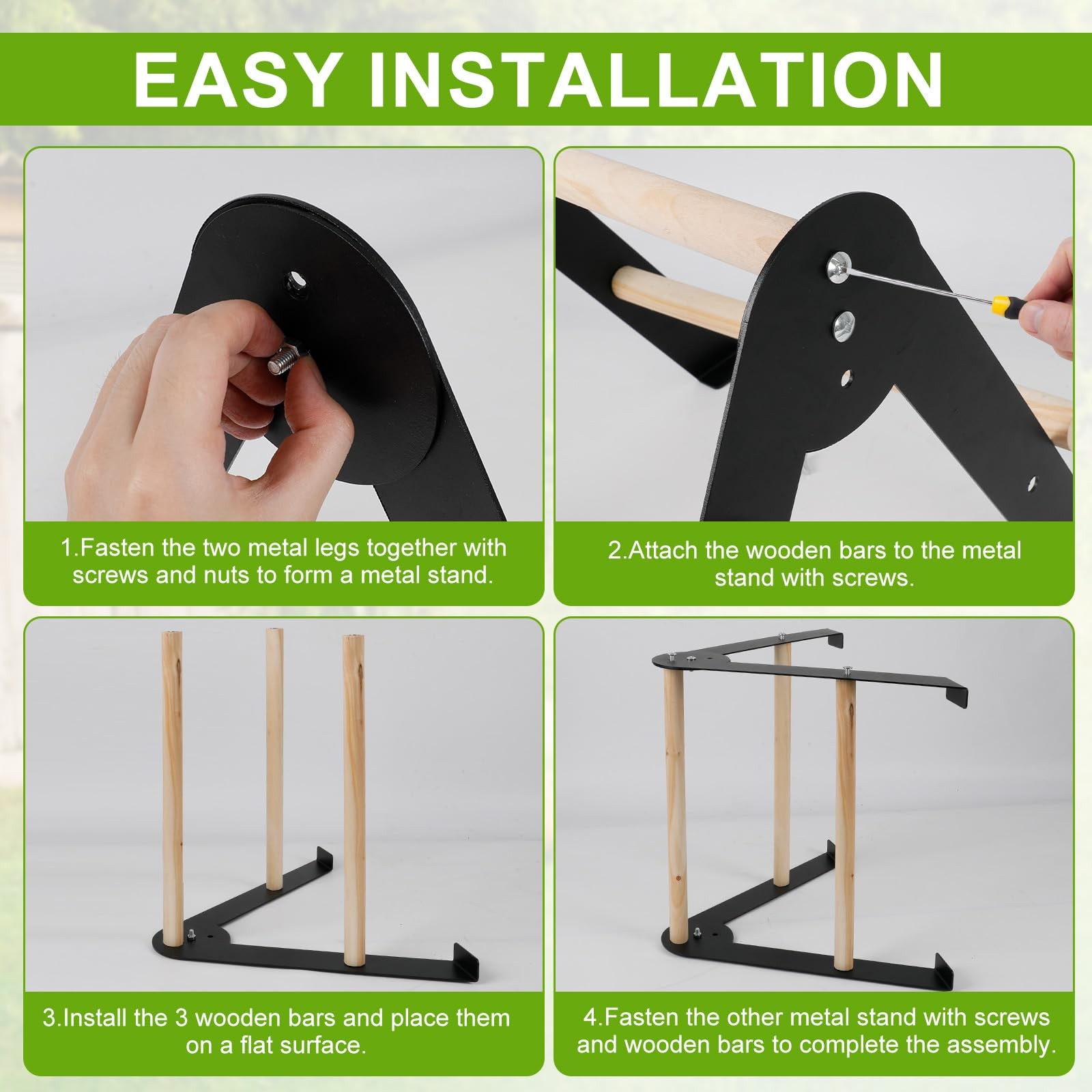 EASY INSTALLATION

1.Fasten the two metal legs together with screws and nuts to form a metal stand.

2.Attach the wooden bars to the metal stand with screws.

3.Install the 3 wooden bars and place them on a flat surface.

4.Fasten the other metal stand with screws and wooden bars to complete the assembly.