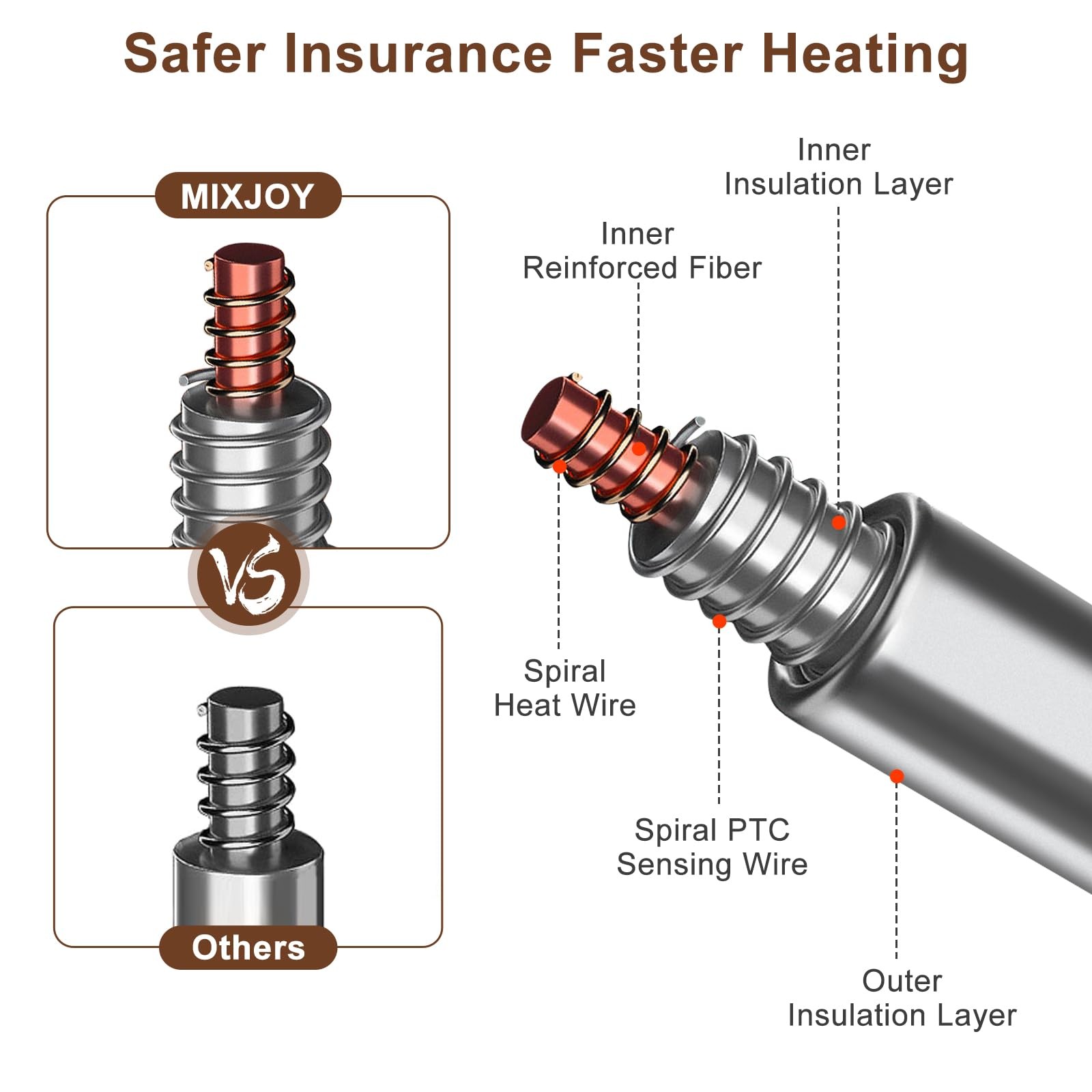 Safer Insurance Faster Heating

MIXJOY

VS

Others

Inner
Insulation Layer

Inner
Reinforced Fiber

Spiral
Heat Wire

Spiral PTC
Sensing Wire

Outer
Insulation Layer