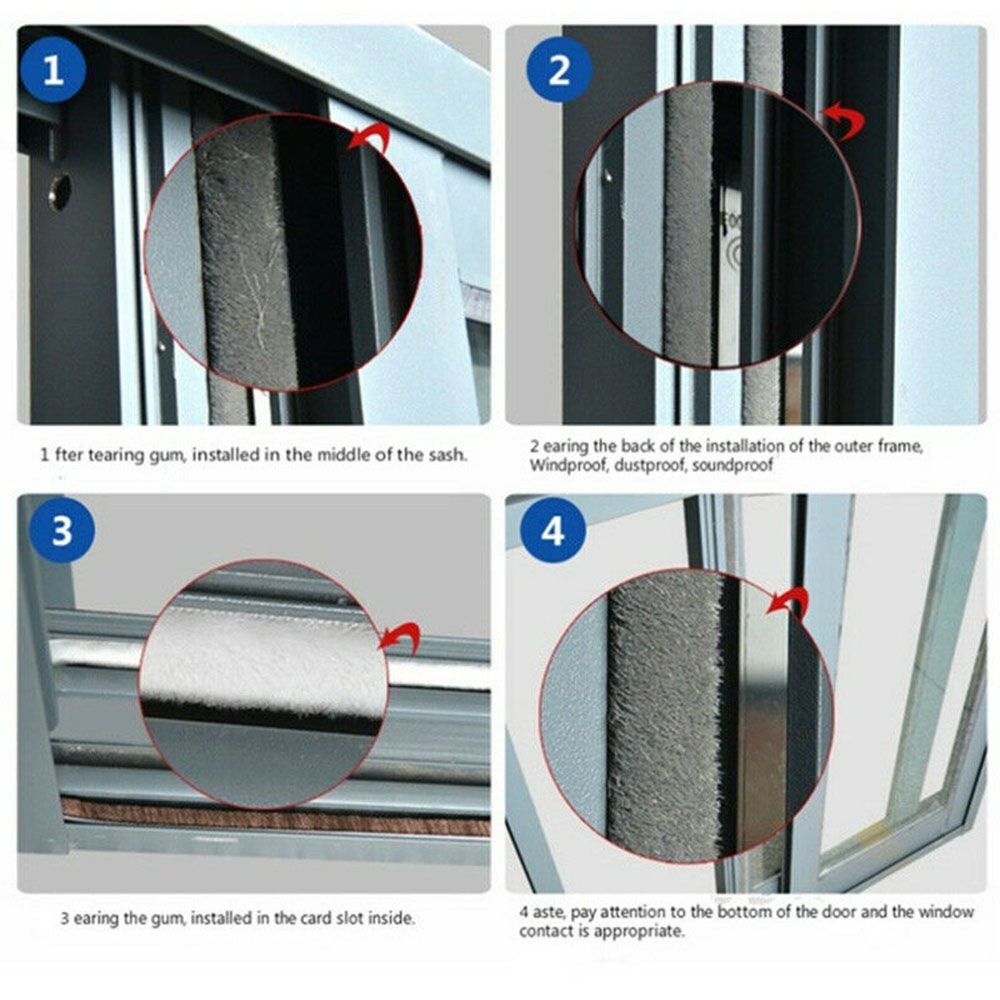 1

1 fter tearing gum, installed in the middle of the sash.

2

2 earing the back of the installation of the outer frame, Windproof, dustproof, soundproof

3

3 earing the gum, installed in the card slot inside.

4

4 aste, pay attention to the bottom of the door and the window contact is appropriate.