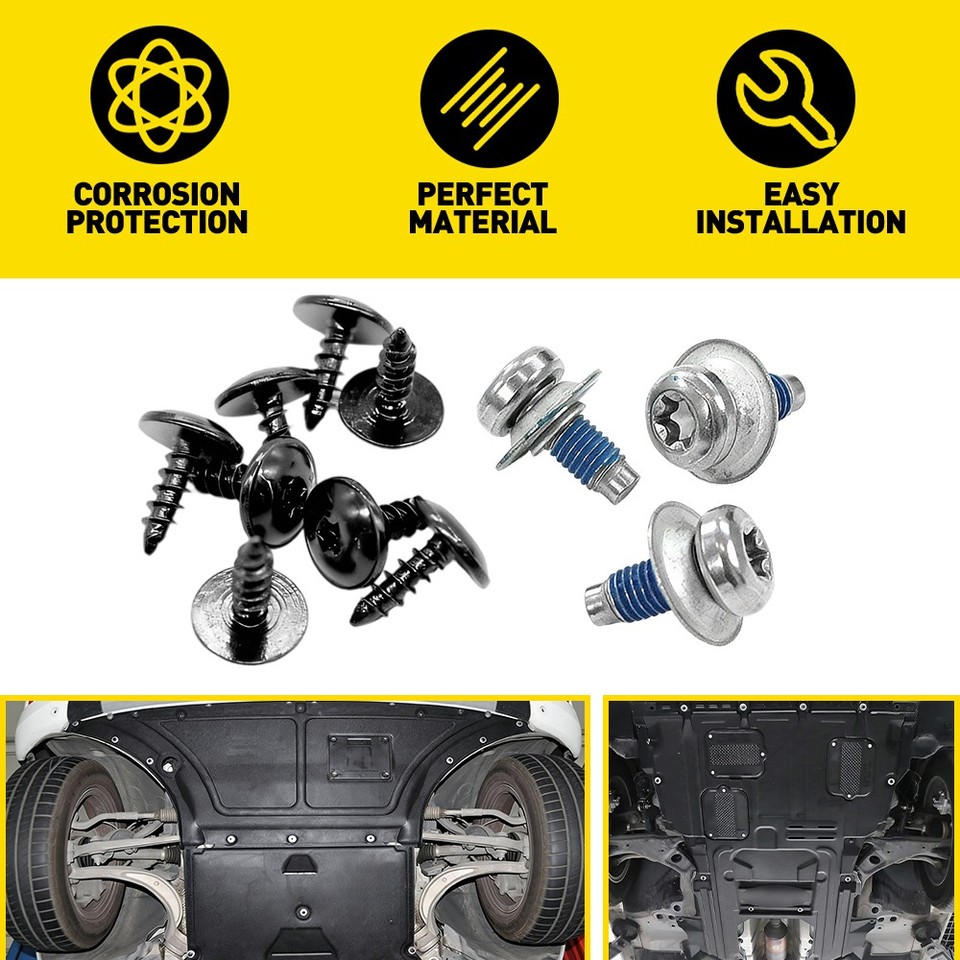 CORROSION PROTECTION

PERFECT MATERIAL

EASY INSTALLATION